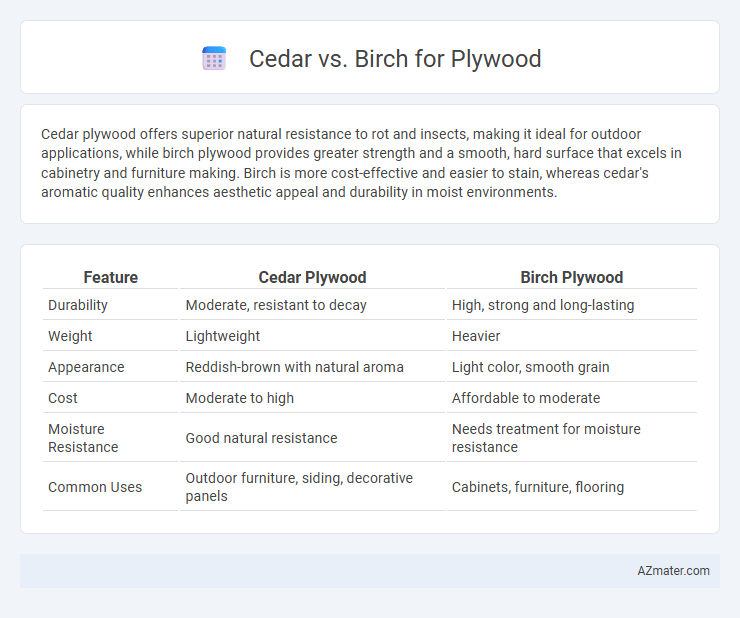 Cedar vs. Birch for Plywood

Cedar plywood offers superior natural resistance to rot and insects, making it ideal for outdoor applications, while birch plywood provides greater strength and a smooth, hard surface that excels in cabinetry and furniture making. Birch is more cost-effective and easier to stain, whereas cedar's aromatic quality enhances aesthetic appeal and durability in moist environments.

| Feature | Cedar Plywood | Birch Plywood |
|---|---|---|
| Durability | Moderate, resistant to decay | High, strong and long-lasting |
| Weight | Lightweight | Heavier |
| Appearance | Reddish-brown with natural aroma | Light color, smooth grain |
| Cost | Moderate to high | Affordable to moderate |
| Moisture Resistance | Good natural resistance | Needs treatment for moisture resistance |
| Common Uses | Outdoor furniture, siding, decorative panels | Cabinets, furniture, flooring |

AZmater.com