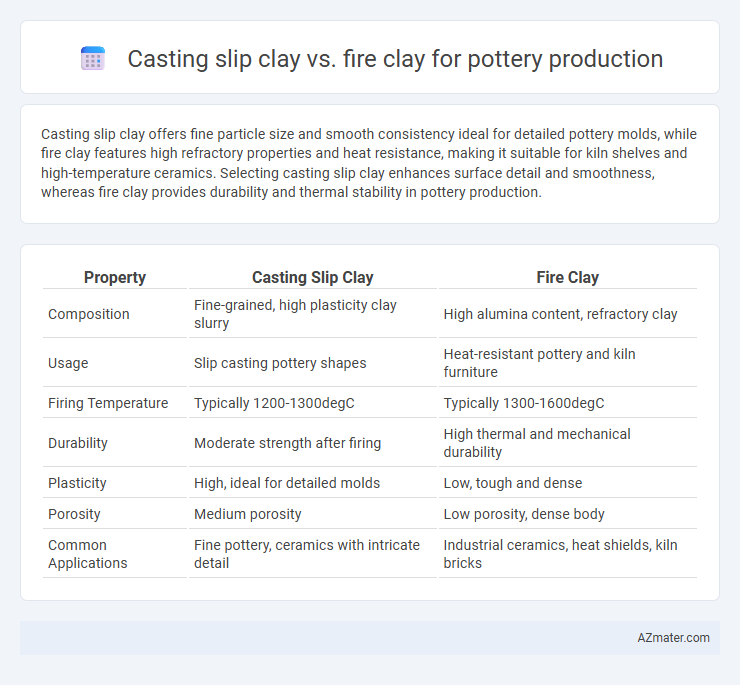 Casting slip clay vs. fire clay for pottery production

Casting slip clay offers fine particle size and smooth consistency ideal for detailed pottery molds, while fire clay features high refractory properties and heat resistance, making it suitable for kiln shelves and high-temperature ceramics. Selecting casting slip clay enhances surface detail and smoothness, whereas fire clay provides durability and thermal stability in pottery production.

| Property | Casting Slip Clay | Fire Clay |
|---|---|---|
| Composition | Fine-grained, high plasticity clay slurry | High alumina content, refractory clay |
| Usage | Slip casting pottery shapes | Heat-resistant pottery and kiln furniture |
| Firing Temperature | Typically 1200-1300degC | Typically 1300-1600degC |
| Durability | Moderate strength after firing | High thermal and mechanical durability |
| Plasticity | High, ideal for detailed molds | Low, tough and dense |
| Porosity | Medium porosity | Low porosity, dense body |
| Common Applications | Fine pottery, ceramics with intricate detail | Industrial ceramics, heat shields, kiln bricks |

AZmater.com