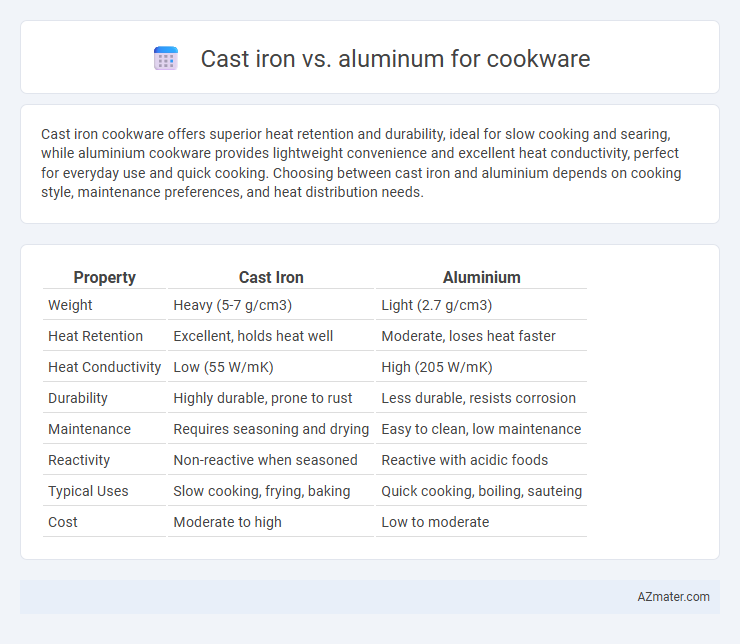 Cast iron vs. aluminum for cookware

Cast iron cookware offers superior heat retention and durability, ideal for slow cooking and searing, while aluminium cookware provides lightweight convenience and excellent heat conductivity, perfect for everyday use and quick cooking. Choosing between cast iron and aluminium depends on cooking style, maintenance preferences, and heat distribution needs.

| Property | Cast Iron | Aluminium |
|---|---|---|
| Weight | Heavy (5-7 g/cm3) | Light (2.7 g/cm3) |
| Heat Retention | Excellent, holds heat well | Moderate, loses heat faster |
| Heat Conductivity | Low (55 W/mK) | High (205 W/mK) |
| Durability | Highly durable, prone to rust | Less durable, resists corrosion |
| Maintenance | Requires seasoning and drying | Easy to clean, low maintenance |
| Reactivity | Non-reactive when seasoned | Reactive with acidic foods |
| Typical Uses | Slow cooking, frying, baking | Quick cooking, boiling, sauteing |
| Cost | Moderate to high | Low to moderate |

AZmater.com