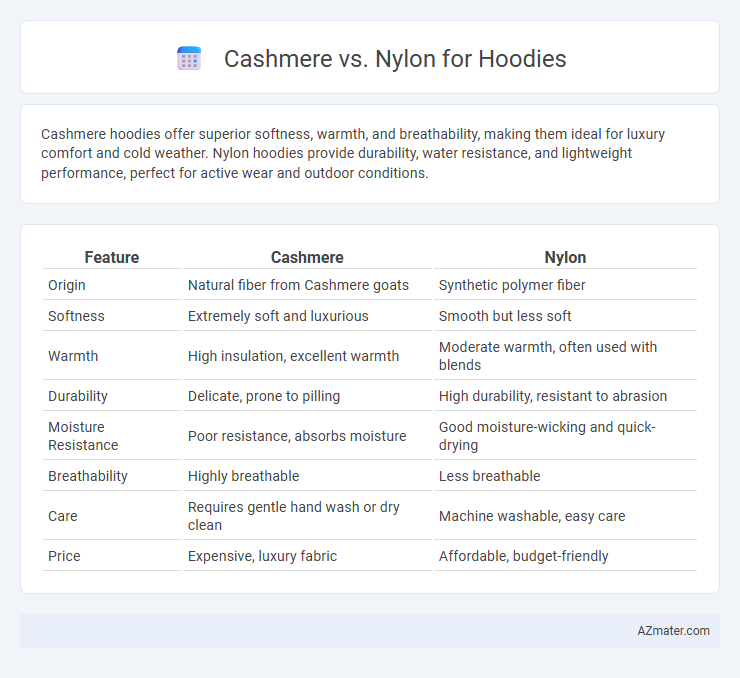 Cashmere vs. Nylon for Hoodies

Cashmere hoodies offer superior softness, warmth, and breathability, making them ideal for luxury comfort and cold weather. Nylon hoodies provide durability, water resistance, and lightweight performance, perfect for active wear and outdoor conditions.

| Feature | Cashmere | Nylon |
|---|---|---|
| Origin | Natural fiber from Cashmere goats | Synthetic polymer fiber |
| Softness | Extremely soft and luxurious | Smooth but less soft |
| Warmth | High insulation, excellent warmth | Moderate warmth, often used with blends |
| Durability | Delicate, prone to pilling | High durability, resistant to abrasion |
| Moisture Resistance | Poor resistance, absorbs moisture | Good moisture-wicking and quick-drying |
| Breathability | Highly breathable | Less breathable |
| Care | Requires gentle hand wash or dry clean | Machine washable, easy care |
| Price | Expensive, luxury fabric | Affordable, budget-friendly |

AZmater.com