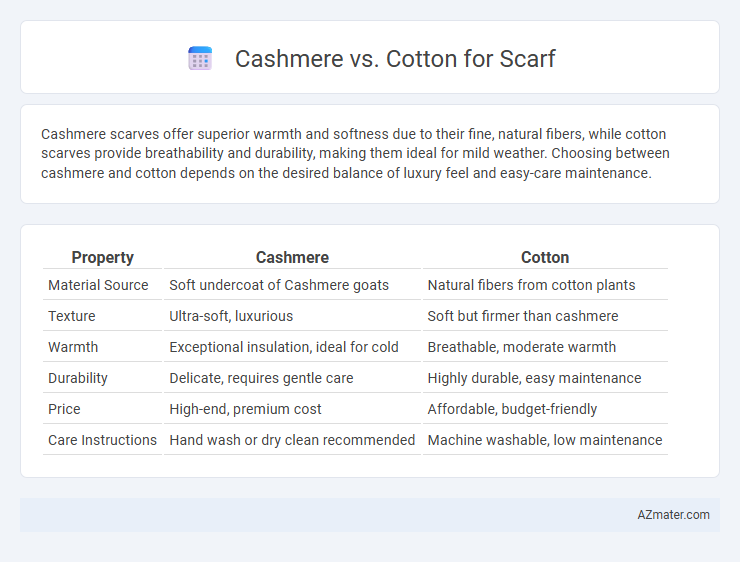 Cashmere vs. Cotton for Scarf

Cashmere scarves offer superior warmth and softness due to their fine, natural fibers, while cotton scarves provide breathability and durability, making them ideal for mild weather. Choosing between cashmere and cotton depends on the desired balance of luxury feel and easy-care maintenance.

| Property | Cashmere | Cotton |
|---|---|---|
| Material Source | Soft undercoat of Cashmere goats | Natural fibers from cotton plants |
| Texture | Ultra-soft, luxurious | Soft but firmer than cashmere |
| Warmth | Exceptional insulation, ideal for cold | Breathable, moderate warmth |
| Durability | Delicate, requires gentle care | Highly durable, easy maintenance |
| Price | High-end, premium cost | Affordable, budget-friendly |
| Care Instructions | Hand wash or dry clean recommended | Machine washable, low maintenance |

AZmater.com