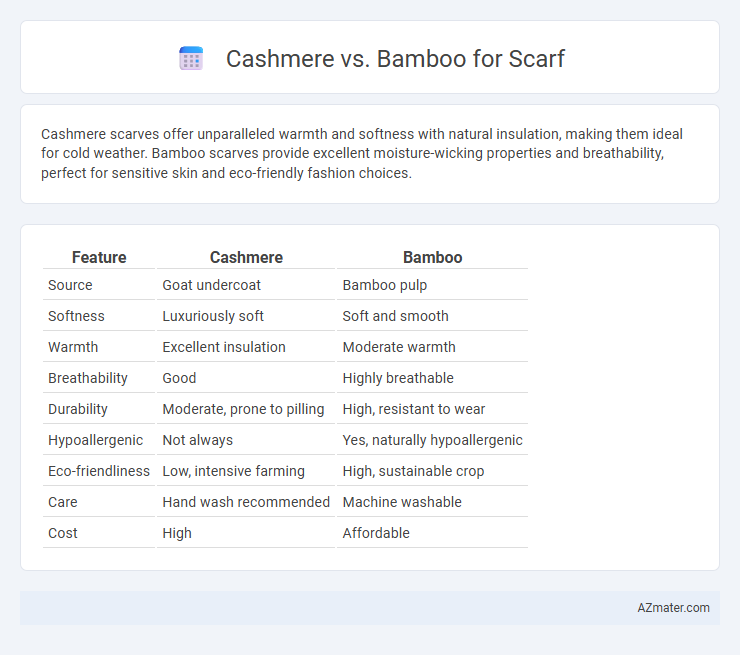 Cashmere vs. Bamboo for Scarf

Cashmere scarves offer unparalleled warmth and softness with natural insulation, making them ideal for cold weather. Bamboo scarves provide excellent moisture-wicking properties and breathability, perfect for sensitive skin and eco-friendly fashion choices.

| Feature | Cashmere | Bamboo |
|---|---|---|
| Source | Goat undercoat | Bamboo pulp |
| Softness | Luxuriously soft | Soft and smooth |
| Warmth | Excellent insulation | Moderate warmth |
| Breathability | Good | Highly breathable |
| Durability | Moderate, prone to pilling | High, resistant to wear |
| Hypoallergenic | Not always | Yes, naturally hypoallergenic |
| Eco-friendliness | Low, intensive farming | High, sustainable crop |
| Care | Hand wash recommended | Machine washable |
| Cost | High | Affordable |

AZmater.com