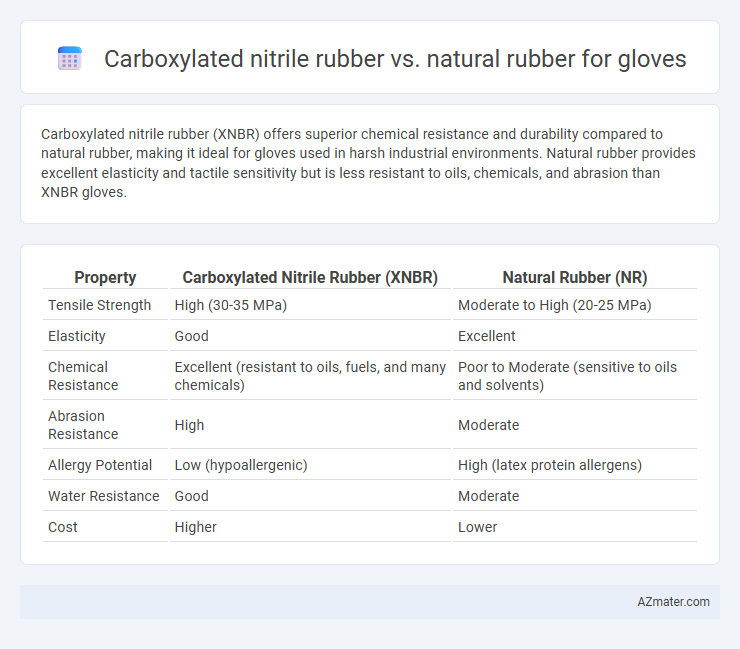 Carboxylated nitrile rubber vs. natural rubber for gloves

Carboxylated nitrile rubber (XNBR) offers superior chemical resistance and durability compared to natural rubber, making it ideal for gloves used in harsh industrial environments. Natural rubber provides excellent elasticity and tactile sensitivity but is less resistant to oils, chemicals, and abrasion than XNBR gloves.

| Property | Carboxylated Nitrile Rubber (XNBR) | Natural Rubber (NR) |
|---|---|---|
| Tensile Strength | High (30-35 MPa) | Moderate to High (20-25 MPa) |
| Elasticity | Good | Excellent |
| Chemical Resistance | Excellent (resistant to oils, fuels, and many chemicals) | Poor to Moderate (sensitive to oils and solvents) |
| Abrasion Resistance | High | Moderate |
| Allergy Potential | Low (hypoallergenic) | High (latex protein allergens) |
| Water Resistance | Good | Moderate |
| Cost | Higher | Lower |

AZmater.com