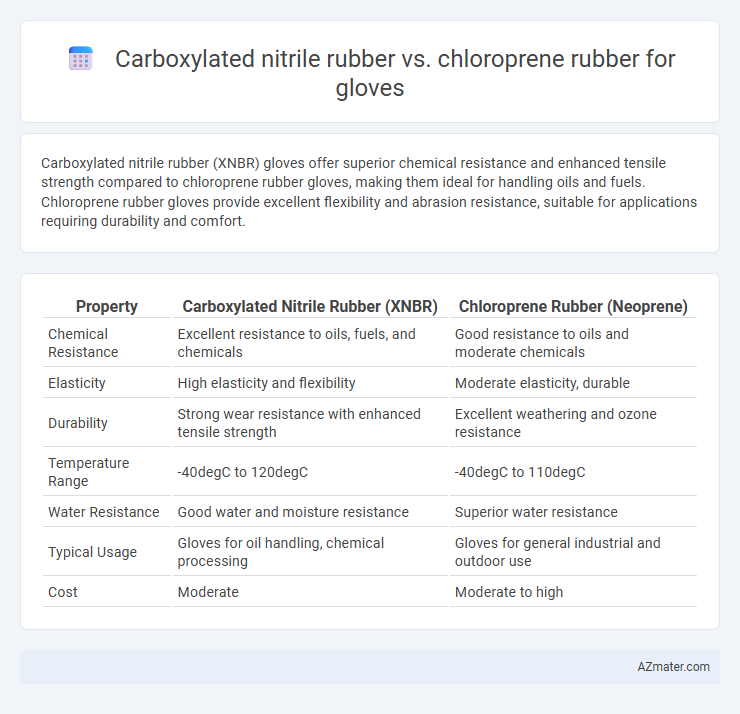 Carboxylated nitrile rubber vs. chloroprene rubber for gloves

Carboxylated nitrile rubber (XNBR) gloves offer superior chemical resistance and enhanced tensile strength compared to chloroprene rubber gloves, making them ideal for handling oils and fuels. Chloroprene rubber gloves provide excellent flexibility and abrasion resistance, suitable for applications requiring durability and comfort.

| Property | Carboxylated Nitrile Rubber (XNBR) | Chloroprene Rubber (Neoprene) |
|---|---|---|
| Chemical Resistance | Excellent resistance to oils, fuels, and chemicals | Good resistance to oils and moderate chemicals |
| Elasticity | High elasticity and flexibility | Moderate elasticity, durable |
| Durability | Strong wear resistance with enhanced tensile strength | Excellent weathering and ozone resistance |
| Temperature Range | -40degC to 120degC | -40degC to 110degC |
| Water Resistance | Good water and moisture resistance | Superior water resistance |
| Typical Usage | Gloves for oil handling, chemical processing | Gloves for general industrial and outdoor use |
| Cost | Moderate | Moderate to high |

AZmater.com