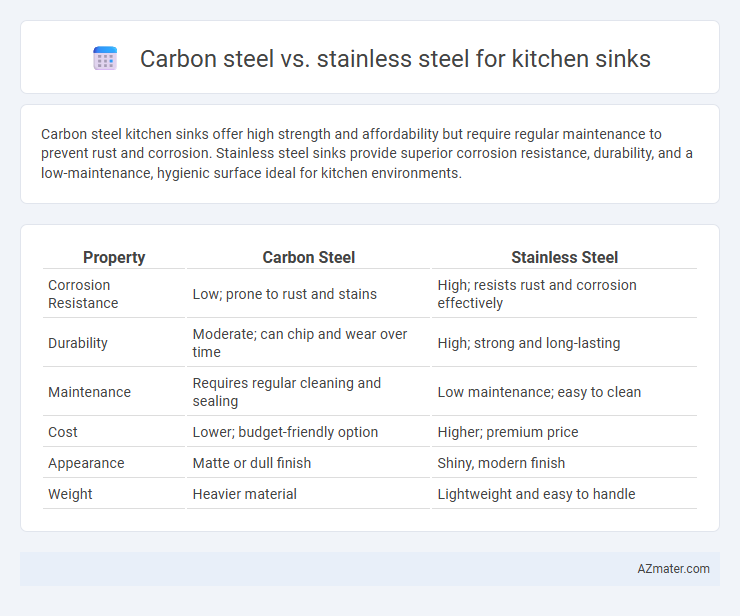 Carbon steel vs. stainless steel for kitchen sinks

Carbon steel kitchen sinks offer high strength and affordability but require regular maintenance to prevent rust and corrosion. Stainless steel sinks provide superior corrosion resistance, durability, and a low-maintenance, hygienic surface ideal for kitchen environments.

| Property | Carbon Steel | Stainless Steel |
|---|---|---|
| Corrosion Resistance | Low; prone to rust and stains | High; resists rust and corrosion effectively |
| Durability | Moderate; can chip and wear over time | High; strong and long-lasting |
| Maintenance | Requires regular cleaning and sealing | Low maintenance; easy to clean |
| Cost | Lower; budget-friendly option | Higher; premium price |
| Appearance | Matte or dull finish | Shiny, modern finish |
| Weight | Heavier material | Lightweight and easy to handle |

AZmater.com