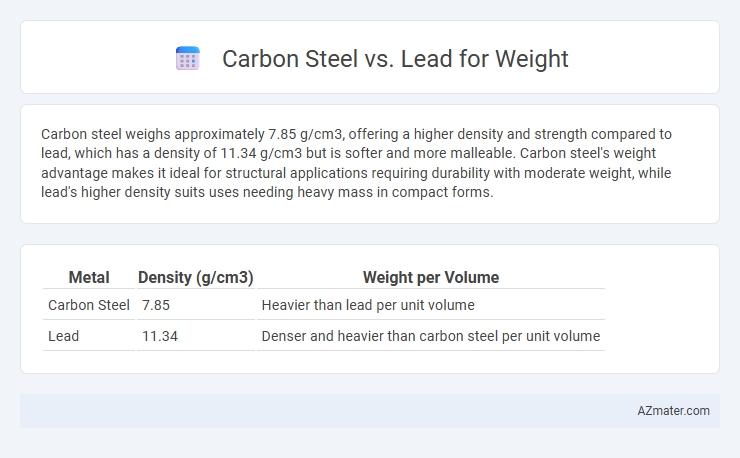 Carbon Steel vs. Lead for Weight

Carbon steel weighs approximately 7.85 g/cm3, offering a higher density and strength compared to lead, which has a density of 11.34 g/cm3 but is softer and more malleable. Carbon steel's weight advantage makes it ideal for structural applications requiring durability with moderate weight, while lead's higher density suits uses needing heavy mass in compact forms.

| Metal | Density (g/cm3) | Weight per Volume |
|---|---|---|
| Carbon Steel | 7.85 | Heavier than lead per unit volume |
| Lead | 11.34 | Denser and heavier than carbon steel per unit volume |

AZmater.com