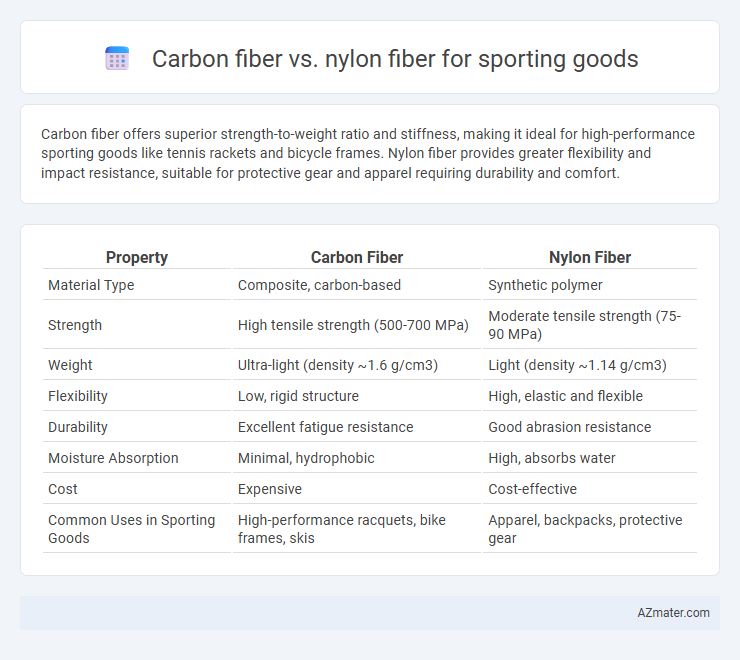 Carbon fiber vs. nylon fiber for sporting goods

Carbon fiber offers superior strength-to-weight ratio and stiffness, making it ideal for high-performance sporting goods like tennis rackets and bicycle frames. Nylon fiber provides greater flexibility and impact resistance, suitable for protective gear and apparel requiring durability and comfort.

| Property | Carbon Fiber | Nylon Fiber |
|---|---|---|
| Material Type | Composite, carbon-based | Synthetic polymer |
| Strength | High tensile strength (500-700 MPa) | Moderate tensile strength (75-90 MPa) |
| Weight | Ultra-light (density ~1.6 g/cm3) | Light (density ~1.14 g/cm3) |
| Flexibility | Low, rigid structure | High, elastic and flexible |
| Durability | Excellent fatigue resistance | Good abrasion resistance |
| Moisture Absorption | Minimal, hydrophobic | High, absorbs water |
| Cost | Expensive | Cost-effective |
| Common Uses in Sporting Goods | High-performance racquets, bike frames, skis | Apparel, backpacks, protective gear |

AZmater.com