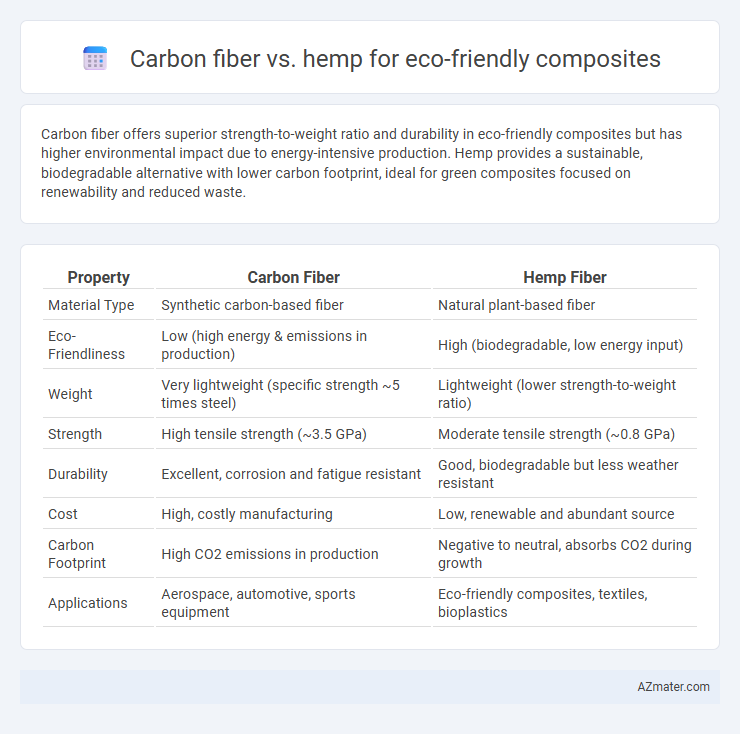 Carbon fiber vs. hemp for eco-friendly composites

Carbon fiber offers superior strength-to-weight ratio and durability in eco-friendly composites but has higher environmental impact due to energy-intensive production. Hemp provides a sustainable, biodegradable alternative with lower carbon footprint, ideal for green composites focused on renewability and reduced waste.

| Property | Carbon Fiber | Hemp Fiber |
|---|---|---|
| Material Type | Synthetic carbon-based fiber | Natural plant-based fiber |
| Eco-Friendliness | Low (high energy & emissions in production) | High (biodegradable, low energy input) |
| Weight | Very lightweight (specific strength ~5 times steel) | Lightweight (lower strength-to-weight ratio) |
| Strength | High tensile strength (~3.5 GPa) | Moderate tensile strength (~0.8 GPa) |
| Durability | Excellent, corrosion and fatigue resistant | Good, biodegradable but less weather resistant |
| Cost | High, costly manufacturing | Low, renewable and abundant source |
| Carbon Footprint | High CO2 emissions in production | Negative to neutral, absorbs CO2 during growth |
| Applications | Aerospace, automotive, sports equipment | Eco-friendly composites, textiles, bioplastics |

AZmater.com