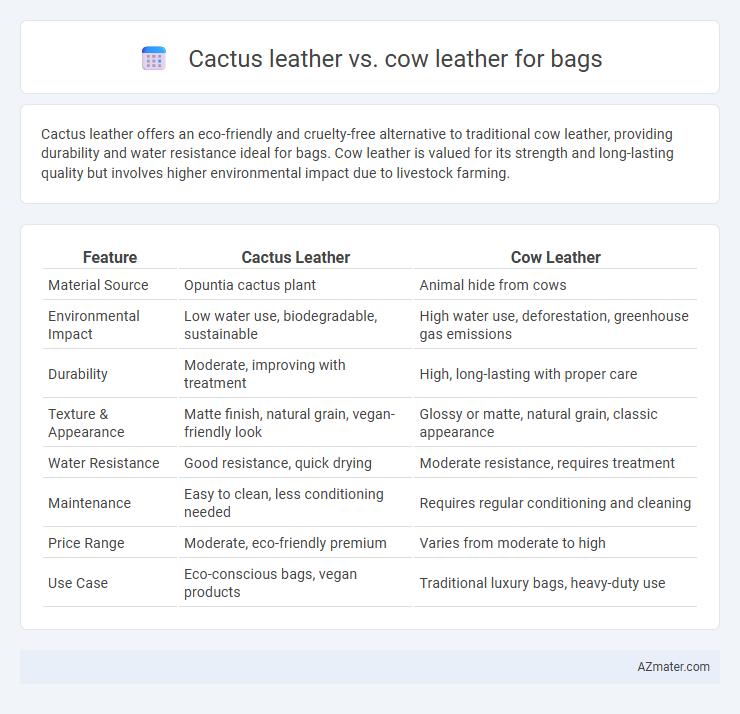 Cactus leather vs. cow leather for bags

Cactus leather offers an eco-friendly and cruelty-free alternative to traditional cow leather, providing durability and water resistance ideal for bags. Cow leather is valued for its strength and long-lasting quality but involves higher environmental impact due to livestock farming.

| Feature | Cactus Leather | Cow Leather |
|---|---|---|
| Material Source | Opuntia cactus plant | Animal hide from cows |
| Environmental Impact | Low water use, biodegradable, sustainable | High water use, deforestation, greenhouse gas emissions |
| Durability | Moderate, improving with treatment | High, long-lasting with proper care |
| Texture & Appearance | Matte finish, natural grain, vegan-friendly look | Glossy or matte, natural grain, classic appearance |
| Water Resistance | Good resistance, quick drying | Moderate resistance, requires treatment |
| Maintenance | Easy to clean, less conditioning needed | Requires regular conditioning and cleaning |
| Price Range | Moderate, eco-friendly premium | Varies from moderate to high |
| Use Case | Eco-conscious bags, vegan products | Traditional luxury bags, heavy-duty use |

AZmater.com