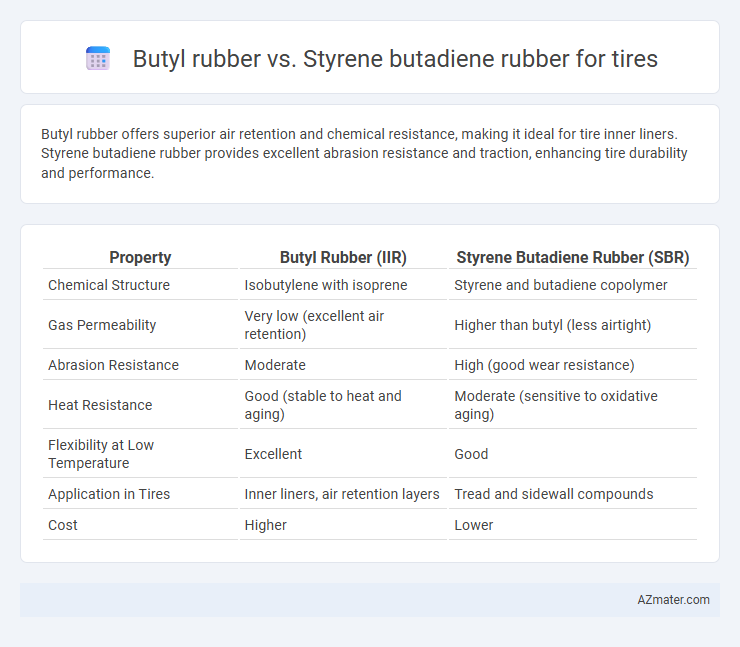 Butyl rubber vs. Styrene butadiene rubber for tires

Butyl rubber offers superior air retention and chemical resistance, making it ideal for tire inner liners. Styrene butadiene rubber provides excellent abrasion resistance and traction, enhancing tire durability and performance.

| Property | Butyl Rubber (IIR) | Styrene Butadiene Rubber (SBR) |
|---|---|---|
| Chemical Structure | Isobutylene with isoprene | Styrene and butadiene copolymer |
| Gas Permeability | Very low (excellent air retention) | Higher than butyl (less airtight) |
| Abrasion Resistance | Moderate | High (good wear resistance) |
| Heat Resistance | Good (stable to heat and aging) | Moderate (sensitive to oxidative aging) |
| Flexibility at Low Temperature | Excellent | Good |
| Application in Tires | Inner liners, air retention layers | Tread and sidewall compounds |
| Cost | Higher | Lower |

AZmater.com