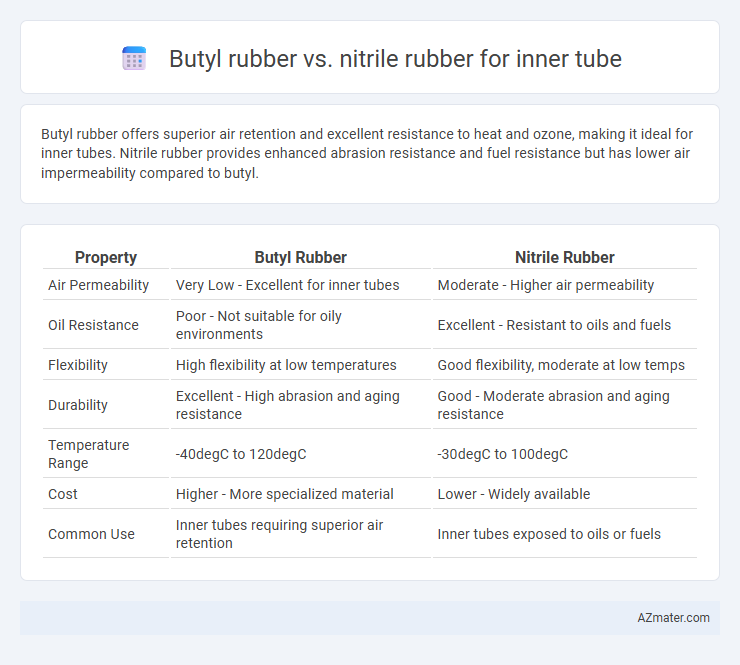 Butyl rubber vs. nitrile rubber for inner tube

Butyl rubber offers superior air retention and excellent resistance to heat and ozone, making it ideal for inner tubes. Nitrile rubber provides enhanced abrasion resistance and fuel resistance but has lower air impermeability compared to butyl.

| Property | Butyl Rubber | Nitrile Rubber |
|---|---|---|
| Air Permeability | Very Low - Excellent for inner tubes | Moderate - Higher air permeability |
| Oil Resistance | Poor - Not suitable for oily environments | Excellent - Resistant to oils and fuels |
| Flexibility | High flexibility at low temperatures | Good flexibility, moderate at low temps |
| Durability | Excellent - High abrasion and aging resistance | Good - Moderate abrasion and aging resistance |
| Temperature Range | -40degC to 120degC | -30degC to 100degC |
| Cost | Higher - More specialized material | Lower - Widely available |
| Common Use | Inner tubes requiring superior air retention | Inner tubes exposed to oils or fuels |

AZmater.com