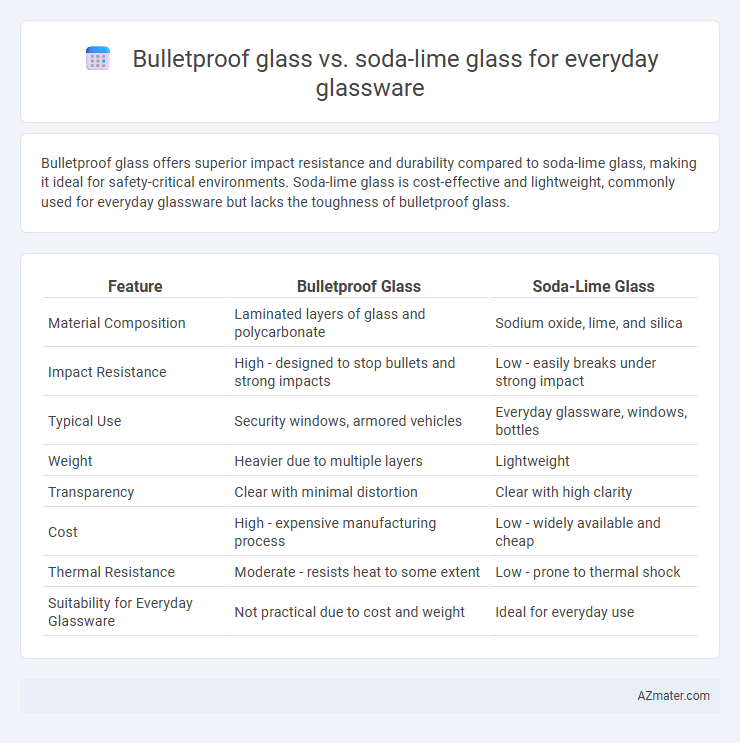 Bulletproof glass vs. soda-lime glass for everyday glassware

Bulletproof glass offers superior impact resistance and durability compared to soda-lime glass, making it ideal for safety-critical environments. Soda-lime glass is cost-effective and lightweight, commonly used for everyday glassware but lacks the toughness of bulletproof glass.

| Feature | Bulletproof Glass | Soda-Lime Glass |
|---|---|---|
| Material Composition | Laminated layers of glass and polycarbonate | Sodium oxide, lime, and silica |
| Impact Resistance | High - designed to stop bullets and strong impacts | Low - easily breaks under strong impact |
| Typical Use | Security windows, armored vehicles | Everyday glassware, windows, bottles |
| Weight | Heavier due to multiple layers | Lightweight |
| Transparency | Clear with minimal distortion | Clear with high clarity |
| Cost | High - expensive manufacturing process | Low - widely available and cheap |
| Thermal Resistance | Moderate - resists heat to some extent | Low - prone to thermal shock |
| Suitability for Everyday Glassware | Not practical due to cost and weight | Ideal for everyday use |

AZmater.com