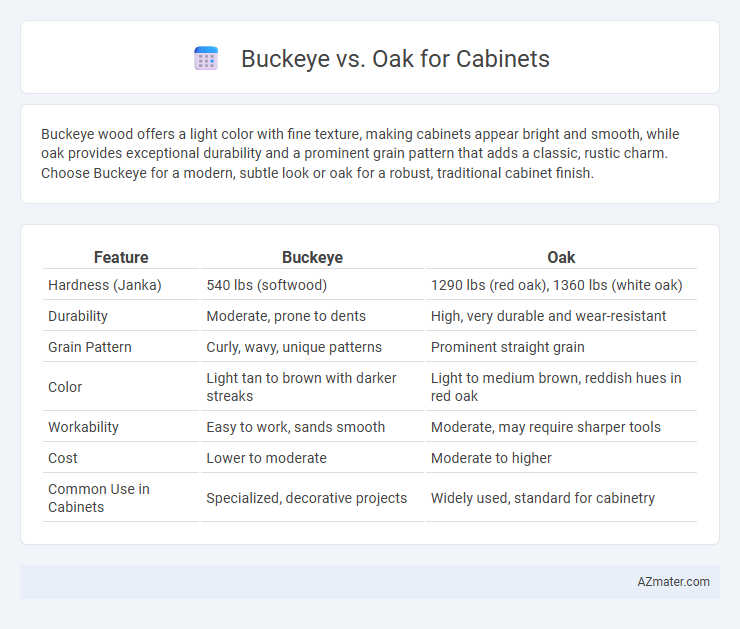 Buckeye vs. Oak for Cabinets

Buckeye wood offers a light color with fine texture, making cabinets appear bright and smooth, while oak provides exceptional durability and a prominent grain pattern that adds a classic, rustic charm. Choose Buckeye for a modern, subtle look or oak for a robust, traditional cabinet finish.

| Feature | Buckeye | Oak |
|---|---|---|
| Hardness (Janka) | 540 lbs (softwood) | 1290 lbs (red oak), 1360 lbs (white oak) |
| Durability | Moderate, prone to dents | High, very durable and wear-resistant |
| Grain Pattern | Curly, wavy, unique patterns | Prominent straight grain |
| Color | Light tan to brown with darker streaks | Light to medium brown, reddish hues in red oak |
| Workability | Easy to work, sands smooth | Moderate, may require sharper tools |
| Cost | Lower to moderate | Moderate to higher |
| Common Use in Cabinets | Specialized, decorative projects | Widely used, standard for cabinetry |

AZmater.com