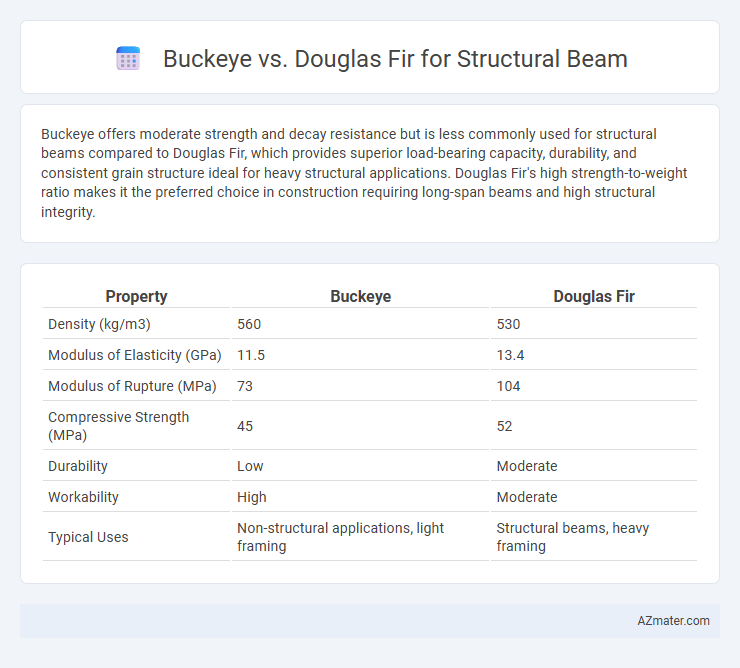 Buckeye vs. Douglas Fir for Structural Beam

Buckeye offers moderate strength and decay resistance but is less commonly used for structural beams compared to Douglas Fir, which provides superior load-bearing capacity, durability, and consistent grain structure ideal for heavy structural applications. Douglas Fir's high strength-to-weight ratio makes it the preferred choice in construction requiring long-span beams and high structural integrity.

| Property | Buckeye | Douglas Fir |
|---|---|---|
| Density (kg/m3) | 560 | 530 |
| Modulus of Elasticity (GPa) | 11.5 | 13.4 |
| Modulus of Rupture (MPa) | 73 | 104 |
| Compressive Strength (MPa) | 45 | 52 |
| Durability | Low | Moderate |
| Workability | High | Moderate |
| Typical Uses | Non-structural applications, light framing | Structural beams, heavy framing |

AZmater.com