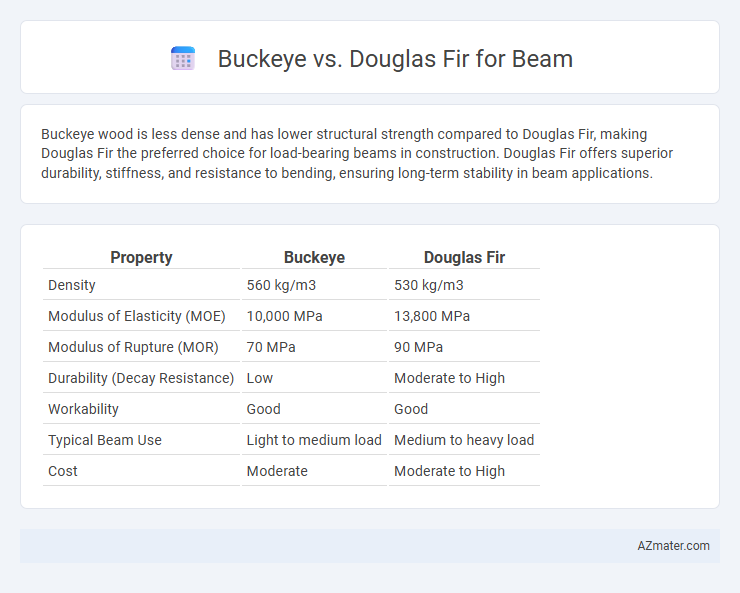 Buckeye vs. Douglas Fir for Beam

Buckeye wood is less dense and has lower structural strength compared to Douglas Fir, making Douglas Fir the preferred choice for load-bearing beams in construction. Douglas Fir offers superior durability, stiffness, and resistance to bending, ensuring long-term stability in beam applications.

| Property | Buckeye | Douglas Fir |
|---|---|---|
| Density | 560 kg/m3 | 530 kg/m3 |
| Modulus of Elasticity (MOE) | 10,000 MPa | 13,800 MPa |
| Modulus of Rupture (MOR) | 70 MPa | 90 MPa |
| Durability (Decay Resistance) | Low | Moderate to High |
| Workability | Good | Good |
| Typical Beam Use | Light to medium load | Medium to heavy load |
| Cost | Moderate | Moderate to High |

AZmater.com