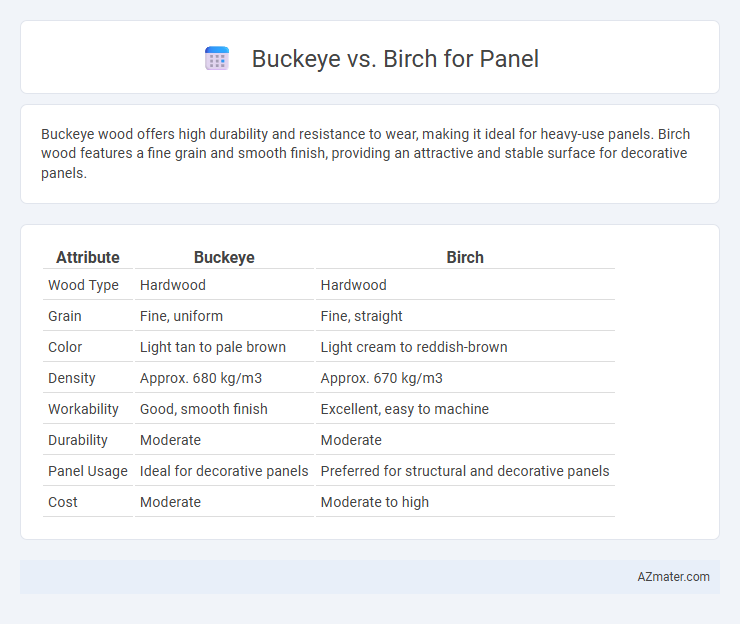 Buckeye vs. Birch for Panel

Buckeye wood offers high durability and resistance to wear, making it ideal for heavy-use panels. Birch wood features a fine grain and smooth finish, providing an attractive and stable surface for decorative panels.

| Attribute | Buckeye | Birch |
|---|---|---|
| Wood Type | Hardwood | Hardwood |
| Grain | Fine, uniform | Fine, straight |
| Color | Light tan to pale brown | Light cream to reddish-brown |
| Density | Approx. 680 kg/m3 | Approx. 670 kg/m3 |
| Workability | Good, smooth finish | Excellent, easy to machine |
| Durability | Moderate | Moderate |
| Panel Usage | Ideal for decorative panels | Preferred for structural and decorative panels |
| Cost | Moderate | Moderate to high |

AZmater.com