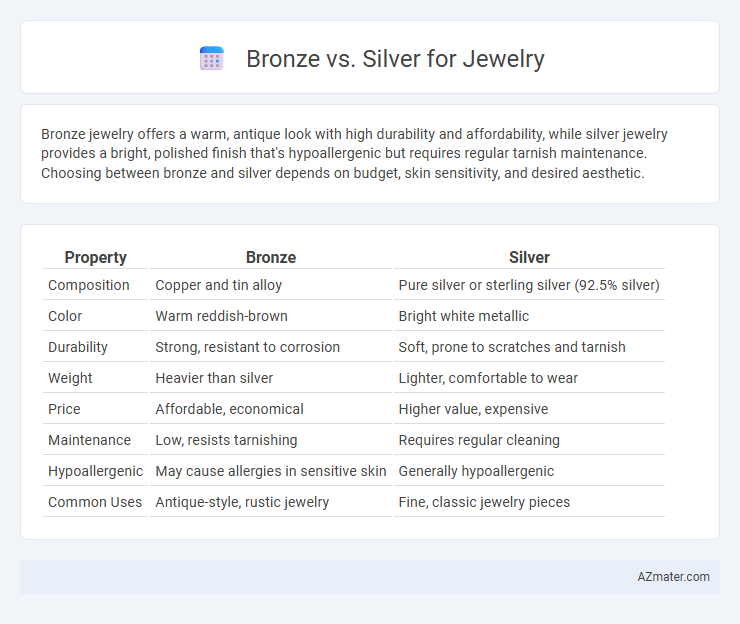 Bronze vs. Silver for Jewelry

Bronze jewelry offers a warm, antique look with high durability and affordability, while silver jewelry provides a bright, polished finish that's hypoallergenic but requires regular tarnish maintenance. Choosing between bronze and silver depends on budget, skin sensitivity, and desired aesthetic.

| Property | Bronze | Silver |
|---|---|---|
| Composition | Copper and tin alloy | Pure silver or sterling silver (92.5% silver) |
| Color | Warm reddish-brown | Bright white metallic |
| Durability | Strong, resistant to corrosion | Soft, prone to scratches and tarnish |
| Weight | Heavier than silver | Lighter, comfortable to wear |
| Price | Affordable, economical | Higher value, expensive |
| Maintenance | Low, resists tarnishing | Requires regular cleaning |
| Hypoallergenic | May cause allergies in sensitive skin | Generally hypoallergenic |
| Common Uses | Antique-style, rustic jewelry | Fine, classic jewelry pieces |

AZmater.com