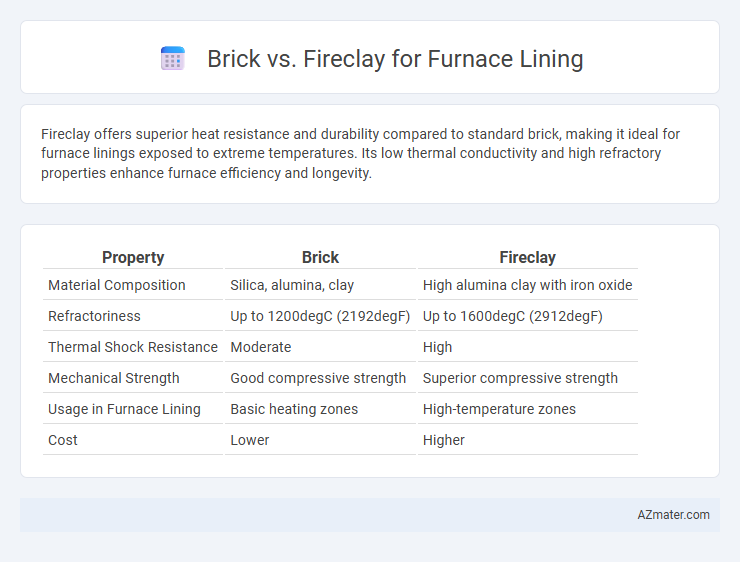 Brick vs. Fireclay for Furnace Lining

Fireclay offers superior heat resistance and durability compared to standard brick, making it ideal for furnace linings exposed to extreme temperatures. Its low thermal conductivity and high refractory properties enhance furnace efficiency and longevity.

| Property | Brick | Fireclay |
|---|---|---|
| Material Composition | Silica, alumina, clay | High alumina clay with iron oxide |
| Refractoriness | Up to 1200degC (2192degF) | Up to 1600degC (2912degF) |
| Thermal Shock Resistance | Moderate | High |
| Mechanical Strength | Good compressive strength | Superior compressive strength |
| Usage in Furnace Lining | Basic heating zones | High-temperature zones |
| Cost | Lower | Higher |

AZmater.com