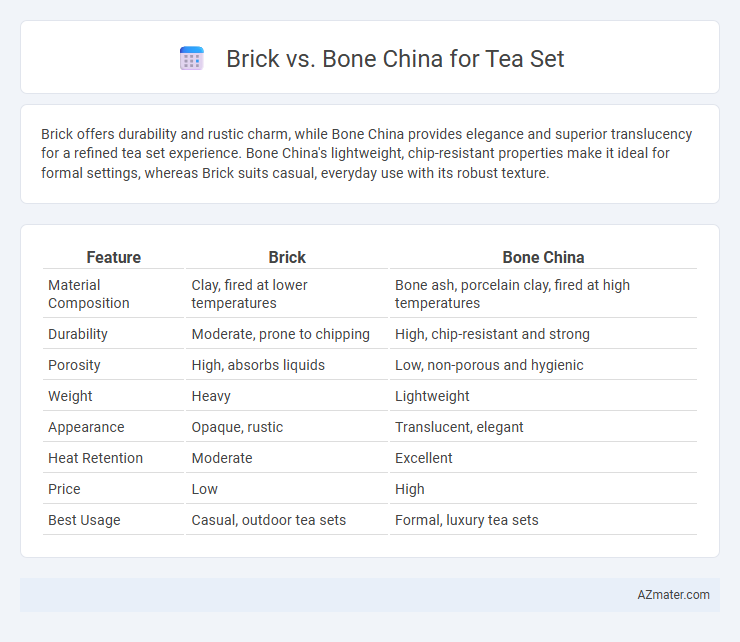 Brick vs. Bone China for Tea Set

Brick offers durability and rustic charm, while Bone China provides elegance and superior translucency for a refined tea set experience. Bone China's lightweight, chip-resistant properties make it ideal for formal settings, whereas Brick suits casual, everyday use with its robust texture.

| Feature | Brick | Bone China |
|---|---|---|
| Material Composition | Clay, fired at lower temperatures | Bone ash, porcelain clay, fired at high temperatures |
| Durability | Moderate, prone to chipping | High, chip-resistant and strong |
| Porosity | High, absorbs liquids | Low, non-porous and hygienic |
| Weight | Heavy | Lightweight |
| Appearance | Opaque, rustic | Translucent, elegant |
| Heat Retention | Moderate | Excellent |
| Price | Low | High |
| Best Usage | Casual, outdoor tea sets | Formal, luxury tea sets |

AZmater.com