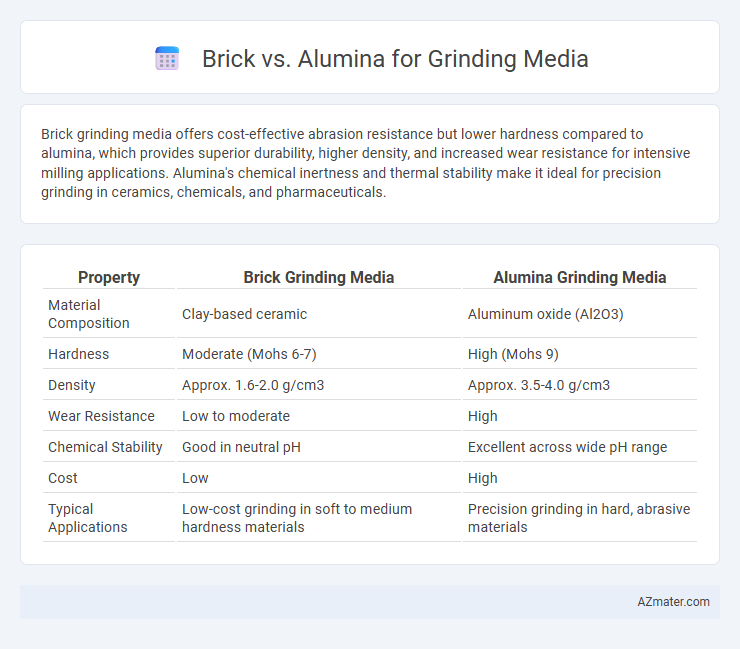 Brick vs. Alumina for Grinding Media

Brick grinding media offers cost-effective abrasion resistance but lower hardness compared to alumina, which provides superior durability, higher density, and increased wear resistance for intensive milling applications. Alumina's chemical inertness and thermal stability make it ideal for precision grinding in ceramics, chemicals, and pharmaceuticals.

| Property | Brick Grinding Media | Alumina Grinding Media |
|---|---|---|
| Material Composition | Clay-based ceramic | Aluminum oxide (Al2O3) |
| Hardness | Moderate (Mohs 6-7) | High (Mohs 9) |
| Density | Approx. 1.6-2.0 g/cm3 | Approx. 3.5-4.0 g/cm3 |
| Wear Resistance | Low to moderate | High |
| Chemical Stability | Good in neutral pH | Excellent across wide pH range |
| Cost | Low | High |
| Typical Applications | Low-cost grinding in soft to medium hardness materials | Precision grinding in hard, abrasive materials |

AZmater.com