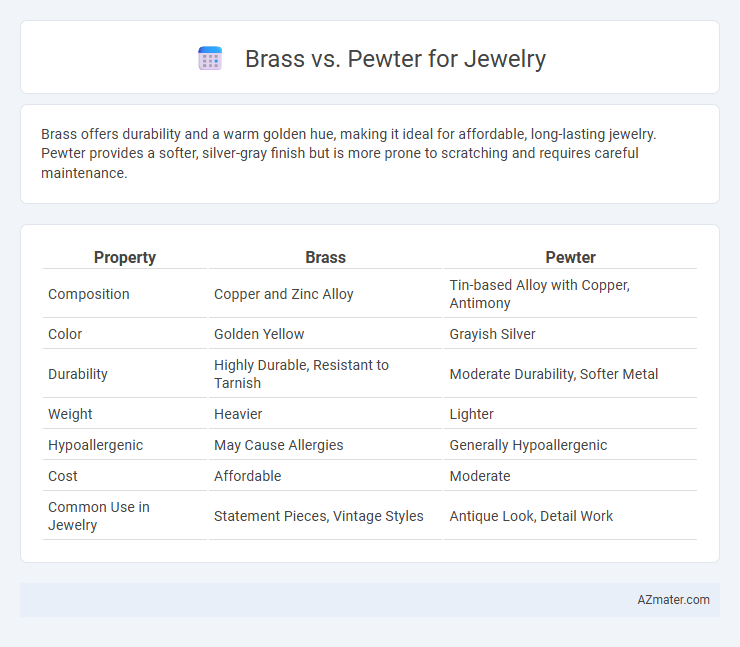 Brass vs. Pewter for Jewelry

Brass offers durability and a warm golden hue, making it ideal for affordable, long-lasting jewelry. Pewter provides a softer, silver-gray finish but is more prone to scratching and requires careful maintenance.

| Property | Brass | Pewter |
|---|---|---|
| Composition | Copper and Zinc Alloy | Tin-based Alloy with Copper, Antimony |
| Color | Golden Yellow | Grayish Silver |
| Durability | Highly Durable, Resistant to Tarnish | Moderate Durability, Softer Metal |
| Weight | Heavier | Lighter |
| Hypoallergenic | May Cause Allergies | Generally Hypoallergenic |
| Cost | Affordable | Moderate |
| Common Use in Jewelry | Statement Pieces, Vintage Styles | Antique Look, Detail Work |

AZmater.com