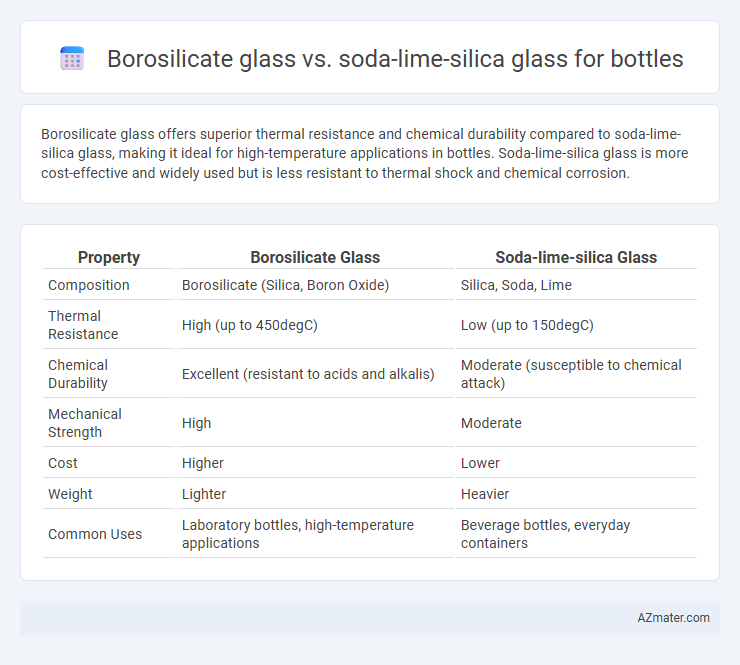 Borosilicate glass vs. soda-lime-silica glass for bottles

Borosilicate glass offers superior thermal resistance and chemical durability compared to soda-lime-silica glass, making it ideal for high-temperature applications in bottles. Soda-lime-silica glass is more cost-effective and widely used but is less resistant to thermal shock and chemical corrosion.

| Property | Borosilicate Glass | Soda-lime-silica Glass |
|---|---|---|
| Composition | Borosilicate (Silica, Boron Oxide) | Silica, Soda, Lime |
| Thermal Resistance | High (up to 450degC) | Low (up to 150degC) |
| Chemical Durability | Excellent (resistant to acids and alkalis) | Moderate (susceptible to chemical attack) |
| Mechanical Strength | High | Moderate |
| Cost | Higher | Lower |
| Weight | Lighter | Heavier |
| Common Uses | Laboratory bottles, high-temperature applications | Beverage bottles, everyday containers |

AZmater.com