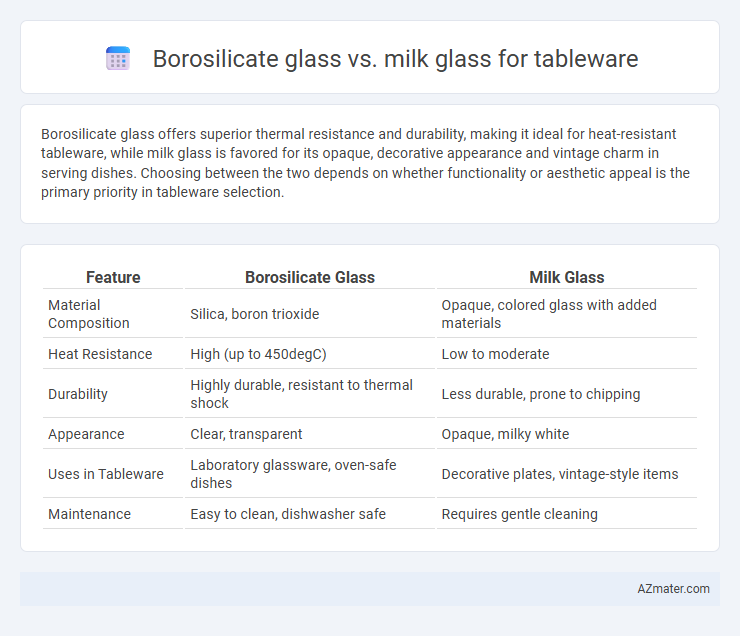 Borosilicate glass vs. milk glass for tableware

Borosilicate glass offers superior thermal resistance and durability, making it ideal for heat-resistant tableware, while milk glass is favored for its opaque, decorative appearance and vintage charm in serving dishes. Choosing between the two depends on whether functionality or aesthetic appeal is the primary priority in tableware selection.

| Feature | Borosilicate Glass | Milk Glass |
|---|---|---|
| Material Composition | Silica, boron trioxide | Opaque, colored glass with added materials |
| Heat Resistance | High (up to 450degC) | Low to moderate |
| Durability | Highly durable, resistant to thermal shock | Less durable, prone to chipping |
| Appearance | Clear, transparent | Opaque, milky white |
| Uses in Tableware | Laboratory glassware, oven-safe dishes | Decorative plates, vintage-style items |
| Maintenance | Easy to clean, dishwasher safe | Requires gentle cleaning |

AZmater.com