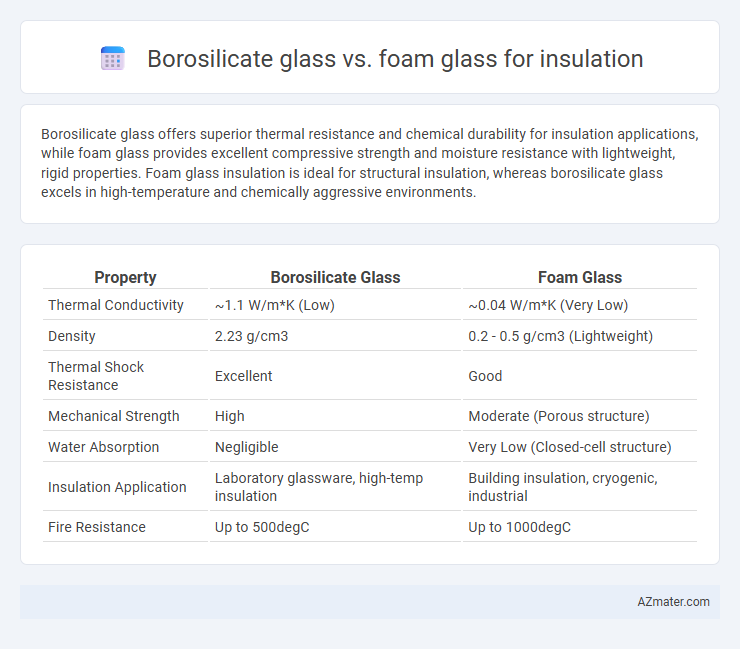 Borosilicate glass vs. foam glass for insulation

Borosilicate glass offers superior thermal resistance and chemical durability for insulation applications, while foam glass provides excellent compressive strength and moisture resistance with lightweight, rigid properties. Foam glass insulation is ideal for structural insulation, whereas borosilicate glass excels in high-temperature and chemically aggressive environments.

| Property | Borosilicate Glass | Foam Glass |
|---|---|---|
| Thermal Conductivity | ~1.1 W/m*K (Low) | ~0.04 W/m*K (Very Low) |
| Density | 2.23 g/cm3 | 0.2 - 0.5 g/cm3 (Lightweight) |
| Thermal Shock Resistance | Excellent | Good |
| Mechanical Strength | High | Moderate (Porous structure) |
| Water Absorption | Negligible | Very Low (Closed-cell structure) |
| Insulation Application | Laboratory glassware, high-temp insulation | Building insulation, cryogenic, industrial |
| Fire Resistance | Up to 500degC | Up to 1000degC |

AZmater.com