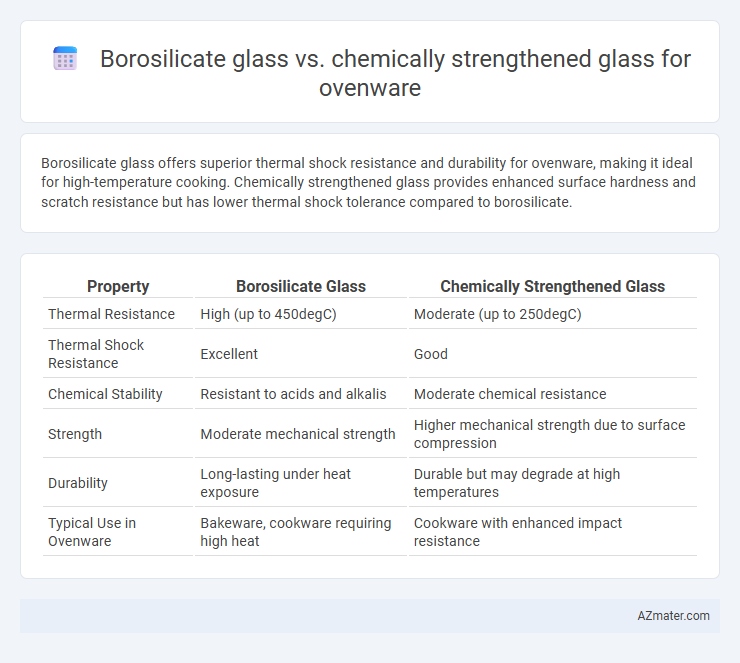 Borosilicate glass vs. chemically strengthened glass for ovenware

Borosilicate glass offers superior thermal shock resistance and durability for ovenware, making it ideal for high-temperature cooking. Chemically strengthened glass provides enhanced surface hardness and scratch resistance but has lower thermal shock tolerance compared to borosilicate.

| Property | Borosilicate Glass | Chemically Strengthened Glass |
|---|---|---|
| Thermal Resistance | High (up to 450degC) | Moderate (up to 250degC) |
| Thermal Shock Resistance | Excellent | Good |
| Chemical Stability | Resistant to acids and alkalis | Moderate chemical resistance |
| Strength | Moderate mechanical strength | Higher mechanical strength due to surface compression |
| Durability | Long-lasting under heat exposure | Durable but may degrade at high temperatures |
| Typical Use in Ovenware | Bakeware, cookware requiring high heat | Cookware with enhanced impact resistance |

AZmater.com