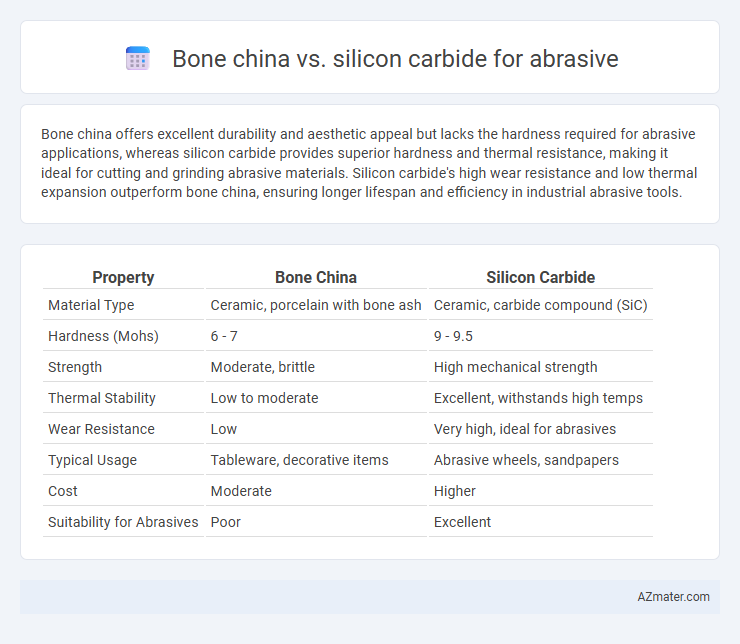 Bone china vs. silicon carbide for abrasive

Bone china offers excellent durability and aesthetic appeal but lacks the hardness required for abrasive applications, whereas silicon carbide provides superior hardness and thermal resistance, making it ideal for cutting and grinding abrasive materials. Silicon carbide's high wear resistance and low thermal expansion outperform bone china, ensuring longer lifespan and efficiency in industrial abrasive tools.

| Property | Bone China | Silicon Carbide |
|---|---|---|
| Material Type | Ceramic, porcelain with bone ash | Ceramic, carbide compound (SiC) |
| Hardness (Mohs) | 6 - 7 | 9 - 9.5 |
| Strength | Moderate, brittle | High mechanical strength |
| Thermal Stability | Low to moderate | Excellent, withstands high temps |
| Wear Resistance | Low | Very high, ideal for abrasives |
| Typical Usage | Tableware, decorative items | Abrasive wheels, sandpapers |
| Cost | Moderate | Higher |
| Suitability for Abrasives | Poor | Excellent |

AZmater.com