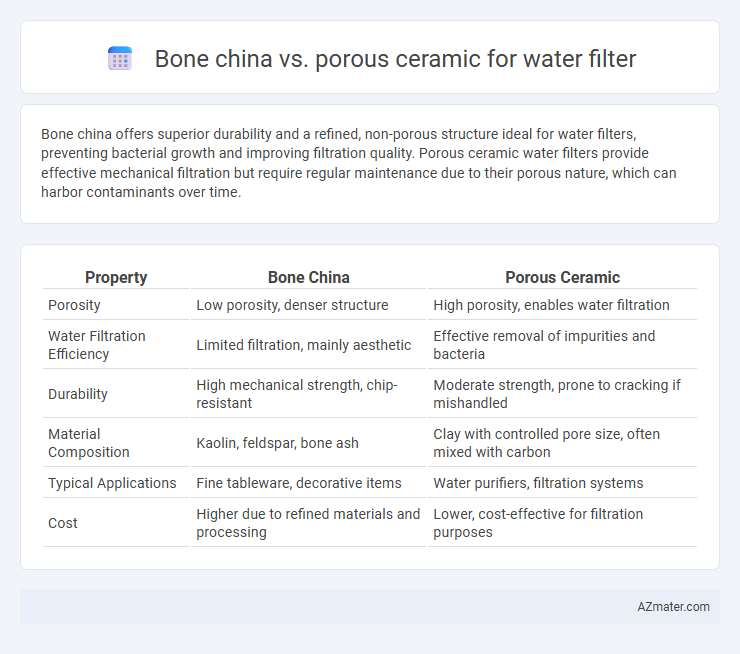 Bone china vs. porous ceramic for water filter

Bone china offers superior durability and a refined, non-porous structure ideal for water filters, preventing bacterial growth and improving filtration quality. Porous ceramic water filters provide effective mechanical filtration but require regular maintenance due to their porous nature, which can harbor contaminants over time.

| Property | Bone China | Porous Ceramic |
|---|---|---|
| Porosity | Low porosity, denser structure | High porosity, enables water filtration |
| Water Filtration Efficiency | Limited filtration, mainly aesthetic | Effective removal of impurities and bacteria |
| Durability | High mechanical strength, chip-resistant | Moderate strength, prone to cracking if mishandled |
| Material Composition | Kaolin, feldspar, bone ash | Clay with controlled pore size, often mixed with carbon |
| Typical Applications | Fine tableware, decorative items | Water purifiers, filtration systems |
| Cost | Higher due to refined materials and processing | Lower, cost-effective for filtration purposes |

AZmater.com