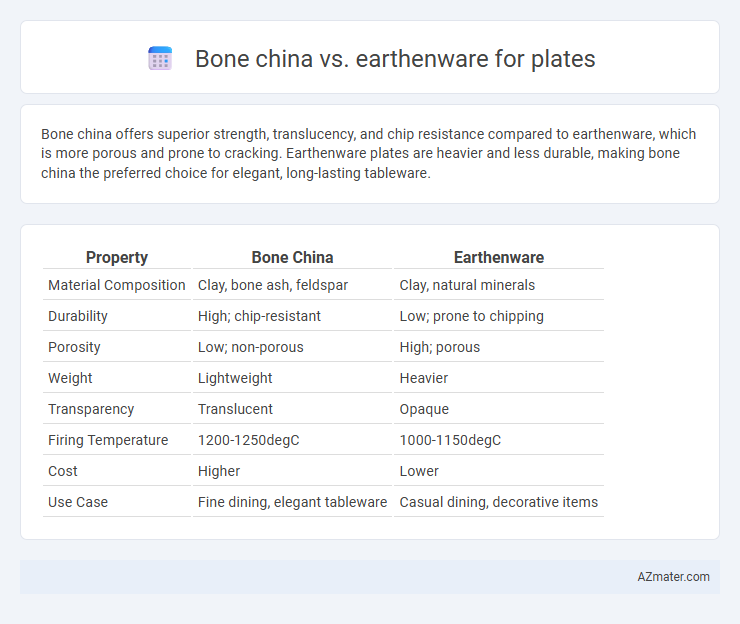 Bone china vs. earthenware for plates

Bone china offers superior strength, translucency, and chip resistance compared to earthenware, which is more porous and prone to cracking. Earthenware plates are heavier and less durable, making bone china the preferred choice for elegant, long-lasting tableware.

| Property | Bone China | Earthenware |
|---|---|---|
| Material Composition | Clay, bone ash, feldspar | Clay, natural minerals |
| Durability | High; chip-resistant | Low; prone to chipping |
| Porosity | Low; non-porous | High; porous |
| Weight | Lightweight | Heavier |
| Transparency | Translucent | Opaque |
| Firing Temperature | 1200-1250degC | 1000-1150degC |
| Cost | Higher | Lower |
| Use Case | Fine dining, elegant tableware | Casual dining, decorative items |

AZmater.com