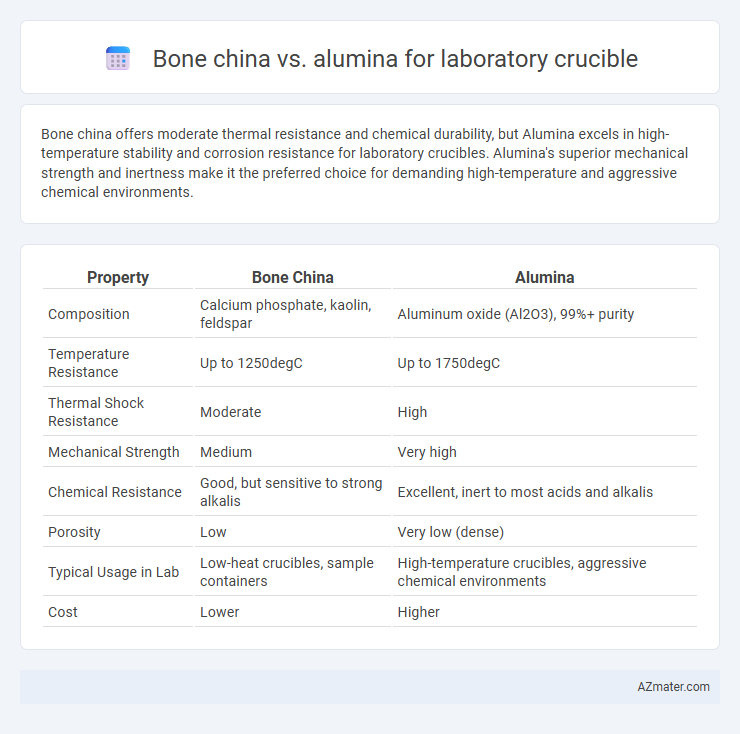 Bone china vs. alumina for laboratory crucible

Bone china offers moderate thermal resistance and chemical durability, but Alumina excels in high-temperature stability and corrosion resistance for laboratory crucibles. Alumina's superior mechanical strength and inertness make it the preferred choice for demanding high-temperature and aggressive chemical environments.

| Property | Bone China | Alumina |
|---|---|---|
| Composition | Calcium phosphate, kaolin, feldspar | Aluminum oxide (Al2O3), 99%+ purity |
| Temperature Resistance | Up to 1250degC | Up to 1750degC |
| Thermal Shock Resistance | Moderate | High |
| Mechanical Strength | Medium | Very high |
| Chemical Resistance | Good, but sensitive to strong alkalis | Excellent, inert to most acids and alkalis |
| Porosity | Low | Very low (dense) |
| Typical Usage in Lab | Low-heat crucibles, sample containers | High-temperature crucibles, aggressive chemical environments |
| Cost | Lower | Higher |

AZmater.com