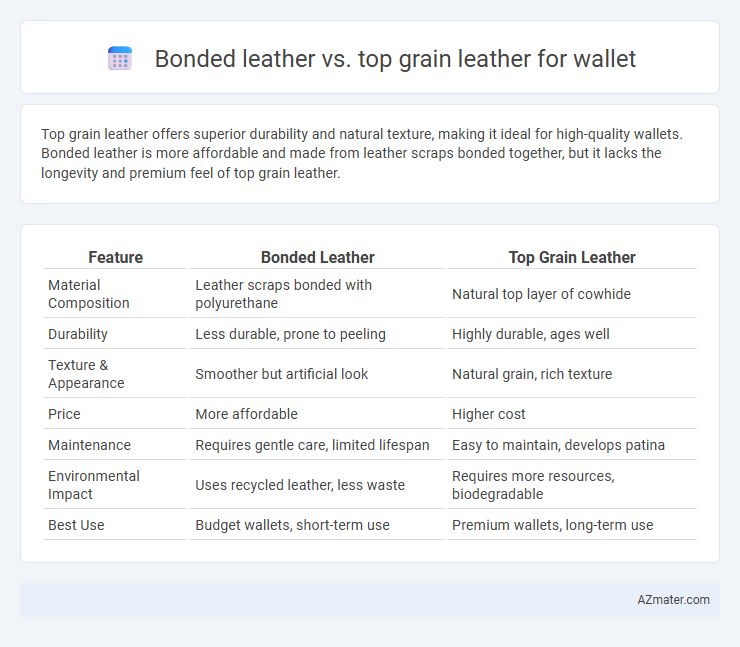 Bonded leather vs. top grain leather for wallet

Top grain leather offers superior durability and natural texture, making it ideal for high-quality wallets. Bonded leather is more affordable and made from leather scraps bonded together, but it lacks the longevity and premium feel of top grain leather.

| Feature | Bonded Leather | Top Grain Leather |
|---|---|---|
| Material Composition | Leather scraps bonded with polyurethane | Natural top layer of cowhide |
| Durability | Less durable, prone to peeling | Highly durable, ages well |
| Texture & Appearance | Smoother but artificial look | Natural grain, rich texture |
| Price | More affordable | Higher cost |
| Maintenance | Requires gentle care, limited lifespan | Easy to maintain, develops patina |
| Environmental Impact | Uses recycled leather, less waste | Requires more resources, biodegradable |
| Best Use | Budget wallets, short-term use | Premium wallets, long-term use |

AZmater.com