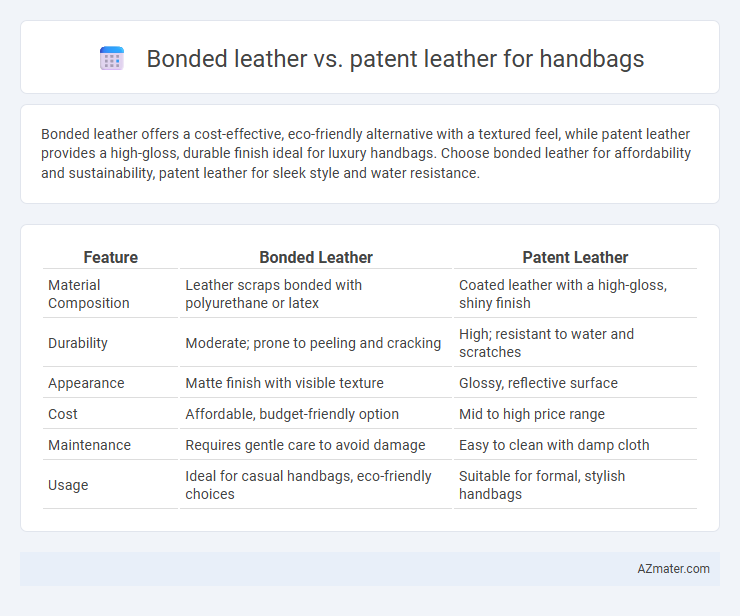 Bonded leather vs. patent leather for handbags

Bonded leather offers a cost-effective, eco-friendly alternative with a textured feel, while patent leather provides a high-gloss, durable finish ideal for luxury handbags. Choose bonded leather for affordability and sustainability, patent leather for sleek style and water resistance.

| Feature | Bonded Leather | Patent Leather |
|---|---|---|
| Material Composition | Leather scraps bonded with polyurethane or latex | Coated leather with a high-gloss, shiny finish |
| Durability | Moderate; prone to peeling and cracking | High; resistant to water and scratches |
| Appearance | Matte finish with visible texture | Glossy, reflective surface |
| Cost | Affordable, budget-friendly option | Mid to high price range |
| Maintenance | Requires gentle care to avoid damage | Easy to clean with damp cloth |
| Usage | Ideal for casual handbags, eco-friendly choices | Suitable for formal, stylish handbags |

AZmater.com