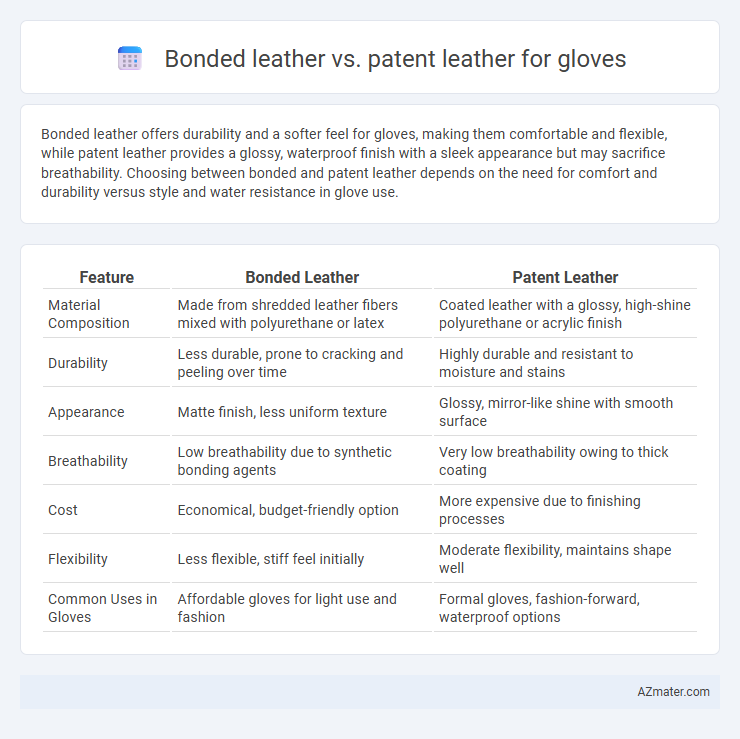 Bonded leather vs. patent leather for gloves

Bonded leather offers durability and a softer feel for gloves, making them comfortable and flexible, while patent leather provides a glossy, waterproof finish with a sleek appearance but may sacrifice breathability. Choosing between bonded and patent leather depends on the need for comfort and durability versus style and water resistance in glove use.

| Feature | Bonded Leather | Patent Leather |
|---|---|---|
| Material Composition | Made from shredded leather fibers mixed with polyurethane or latex | Coated leather with a glossy, high-shine polyurethane or acrylic finish |
| Durability | Less durable, prone to cracking and peeling over time | Highly durable and resistant to moisture and stains |
| Appearance | Matte finish, less uniform texture | Glossy, mirror-like shine with smooth surface |
| Breathability | Low breathability due to synthetic bonding agents | Very low breathability owing to thick coating |
| Cost | Economical, budget-friendly option | More expensive due to finishing processes |
| Flexibility | Less flexible, stiff feel initially | Moderate flexibility, maintains shape well |
| Common Uses in Gloves | Affordable gloves for light use and fashion | Formal gloves, fashion-forward, waterproof options |

AZmater.com