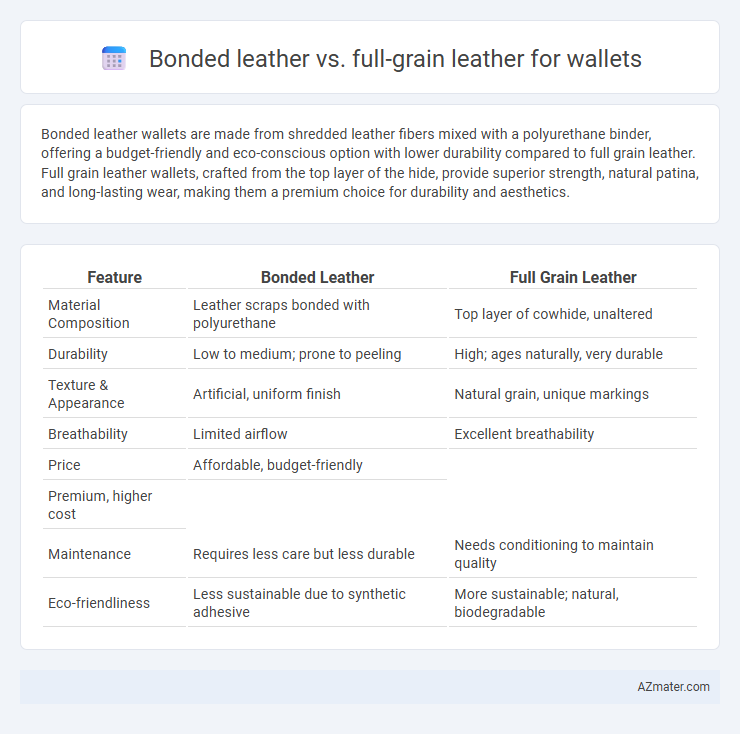 Bonded leather vs. full-grain leather for wallets

Bonded leather wallets are made from shredded leather fibers mixed with a polyurethane binder, offering a budget-friendly and eco-conscious option with lower durability compared to full grain leather. Full grain leather wallets, crafted from the top layer of the hide, provide superior strength, natural patina, and long-lasting wear, making them a premium choice for durability and aesthetics.

| Feature | Bonded Leather | Full Grain Leather |
|---|---|---|
| Material Composition | Leather scraps bonded with polyurethane | Top layer of cowhide, unaltered |
| Durability | Low to medium; prone to peeling | High; ages naturally, very durable |
| Texture & Appearance | Artificial, uniform finish | Natural grain, unique markings |
| Breathability | Limited airflow | Excellent breathability |
| Price | Affordable, budget-friendly | |
| Premium, higher cost | | |
| Maintenance | Requires less care but less durable | Needs conditioning to maintain quality |
| Eco-friendliness | Less sustainable due to synthetic adhesive | More sustainable; natural, biodegradable |

AZmater.com