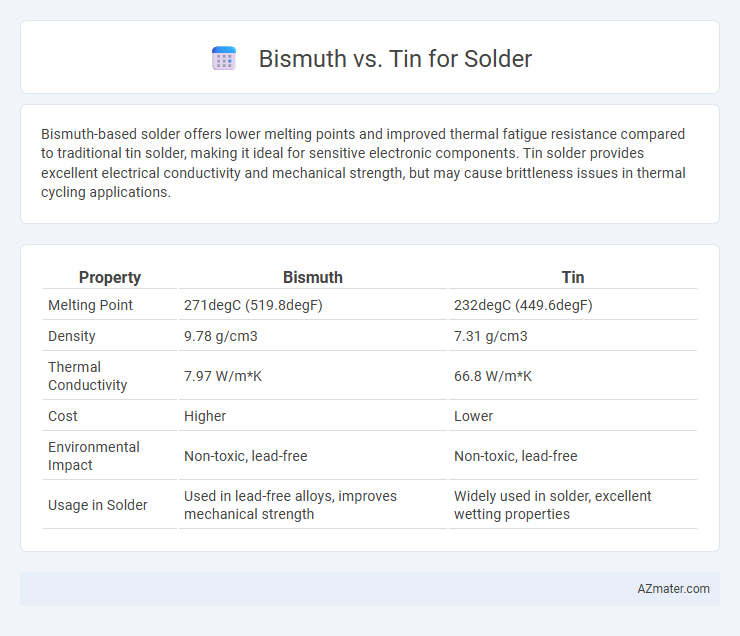 Bismuth vs. Tin for Solder

Bismuth-based solder offers lower melting points and improved thermal fatigue resistance compared to traditional tin solder, making it ideal for sensitive electronic components. Tin solder provides excellent electrical conductivity and mechanical strength, but may cause brittleness issues in thermal cycling applications.

| Property | Bismuth | Tin |
|---|---|---|
| Melting Point | 271degC (519.8degF) | 232degC (449.6degF) |
| Density | 9.78 g/cm3 | 7.31 g/cm3 |
| Thermal Conductivity | 7.97 W/m*K | 66.8 W/m*K |
| Cost | Higher | Lower |
| Environmental Impact | Non-toxic, lead-free | Non-toxic, lead-free |
| Usage in Solder | Used in lead-free alloys, improves mechanical strength | Widely used in solder, excellent wetting properties |

AZmater.com