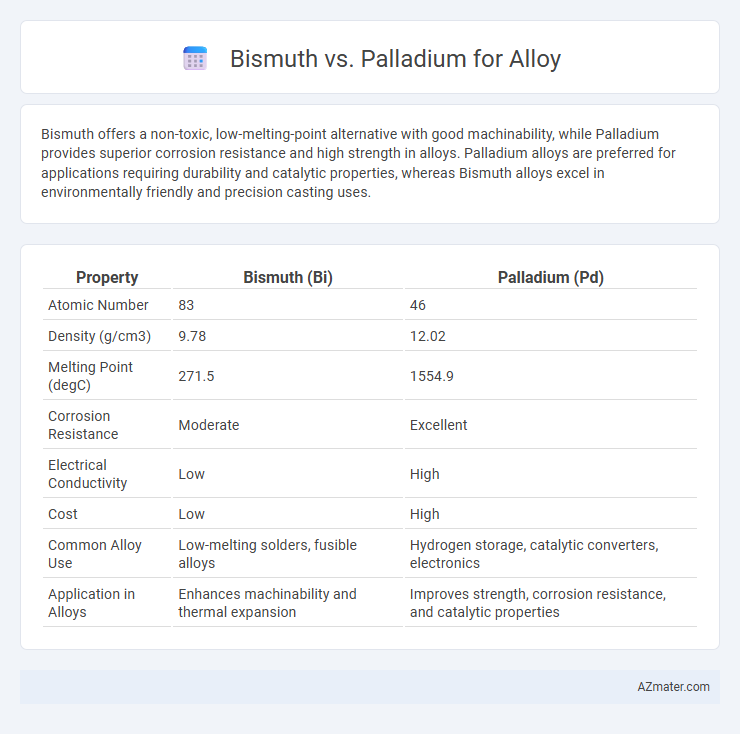 Bismuth vs. Palladium for Alloy

Bismuth offers a non-toxic, low-melting-point alternative with good machinability, while Palladium provides superior corrosion resistance and high strength in alloys. Palladium alloys are preferred for applications requiring durability and catalytic properties, whereas Bismuth alloys excel in environmentally friendly and precision casting uses.

| Property | Bismuth (Bi) | Palladium (Pd) |
|---|---|---|
| Atomic Number | 83 | 46 |
| Density (g/cm3) | 9.78 | 12.02 |
| Melting Point (degC) | 271.5 | 1554.9 |
| Corrosion Resistance | Moderate | Excellent |
| Electrical Conductivity | Low | High |
| Cost | Low | High |
| Common Alloy Use | Low-melting solders, fusible alloys | Hydrogen storage, catalytic converters, electronics |
| Application in Alloys | Enhances machinability and thermal expansion | Improves strength, corrosion resistance, and catalytic properties |

AZmater.com