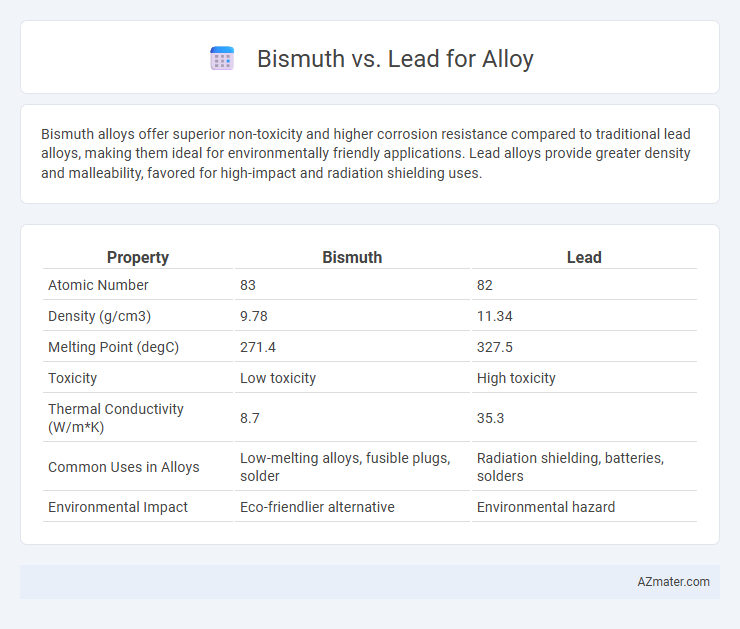 Bismuth vs. Lead for Alloy

Bismuth alloys offer superior non-toxicity and higher corrosion resistance compared to traditional lead alloys, making them ideal for environmentally friendly applications. Lead alloys provide greater density and malleability, favored for high-impact and radiation shielding uses.

| Property | Bismuth | Lead |
|---|---|---|
| Atomic Number | 83 | 82 |
| Density (g/cm3) | 9.78 | 11.34 |
| Melting Point (degC) | 271.4 | 327.5 |
| Toxicity | Low toxicity | High toxicity |
| Thermal Conductivity (W/m*K) | 8.7 | 35.3 |
| Common Uses in Alloys | Low-melting alloys, fusible plugs, solder | Radiation shielding, batteries, solders |
| Environmental Impact | Eco-friendlier alternative | Environmental hazard |

AZmater.com