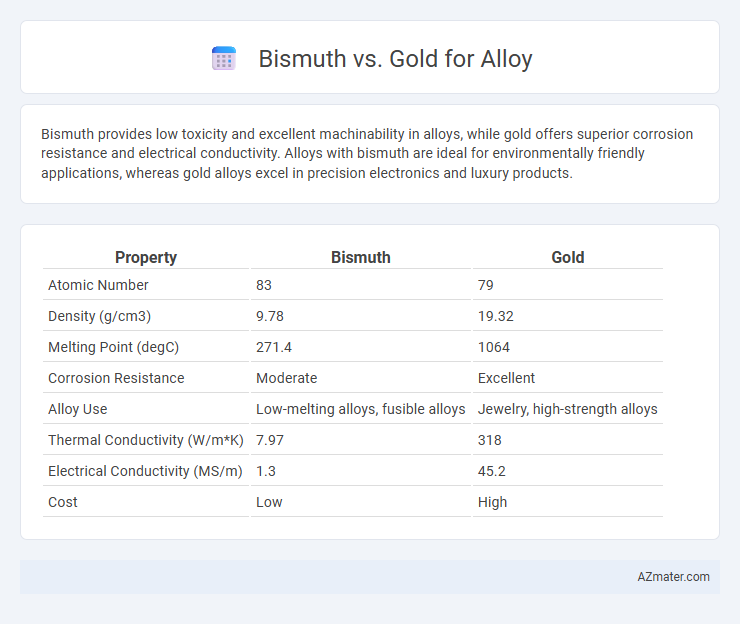 Bismuth vs. Gold for Alloy

Bismuth provides low toxicity and excellent machinability in alloys, while gold offers superior corrosion resistance and electrical conductivity. Alloys with bismuth are ideal for environmentally friendly applications, whereas gold alloys excel in precision electronics and luxury products.

| Property | Bismuth | Gold |
|---|---|---|
| Atomic Number | 83 | 79 |
| Density (g/cm3) | 9.78 | 19.32 |
| Melting Point (degC) | 271.4 | 1064 |
| Corrosion Resistance | Moderate | Excellent |
| Alloy Use | Low-melting alloys, fusible alloys | Jewelry, high-strength alloys |
| Thermal Conductivity (W/m*K) | 7.97 | 318 |
| Electrical Conductivity (MS/m) | 1.3 | 45.2 |
| Cost | Low | High |

AZmater.com