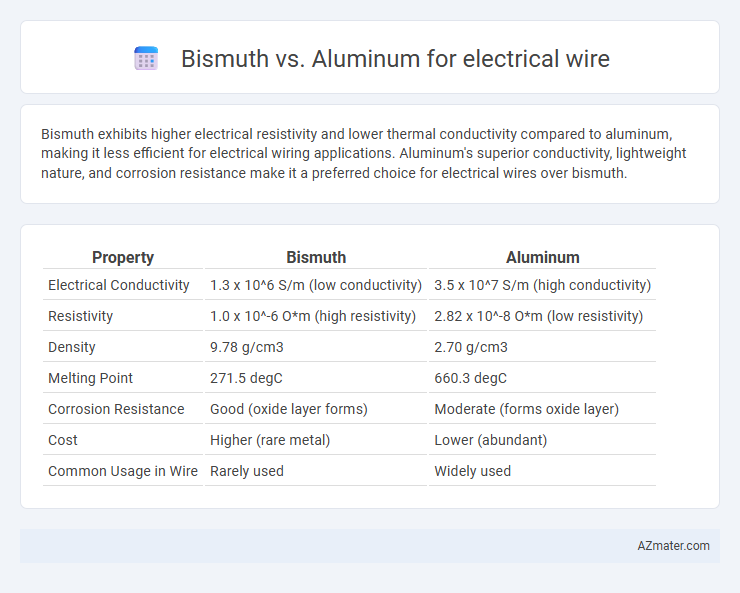 Bismuth vs. Aluminum for electrical wire

Bismuth exhibits higher electrical resistivity and lower thermal conductivity compared to aluminum, making it less efficient for electrical wiring applications. Aluminum's superior conductivity, lightweight nature, and corrosion resistance make it a preferred choice for electrical wires over bismuth.

| Property | Bismuth | Aluminum |
|---|---|---|
| Electrical Conductivity | 1.3 x 10^6 S/m (low conductivity) | 3.5 x 10^7 S/m (high conductivity) |
| Resistivity | 1.0 x 10^-6 O*m (high resistivity) | 2.82 x 10^-8 O*m (low resistivity) |
| Density | 9.78 g/cm3 | 2.70 g/cm3 |
| Melting Point | 271.5 degC | 660.3 degC |
| Corrosion Resistance | Good (oxide layer forms) | Moderate (forms oxide layer) |
| Cost | Higher (rare metal) | Lower (abundant) |
| Common Usage in Wire | Rarely used | Widely used |

AZmater.com