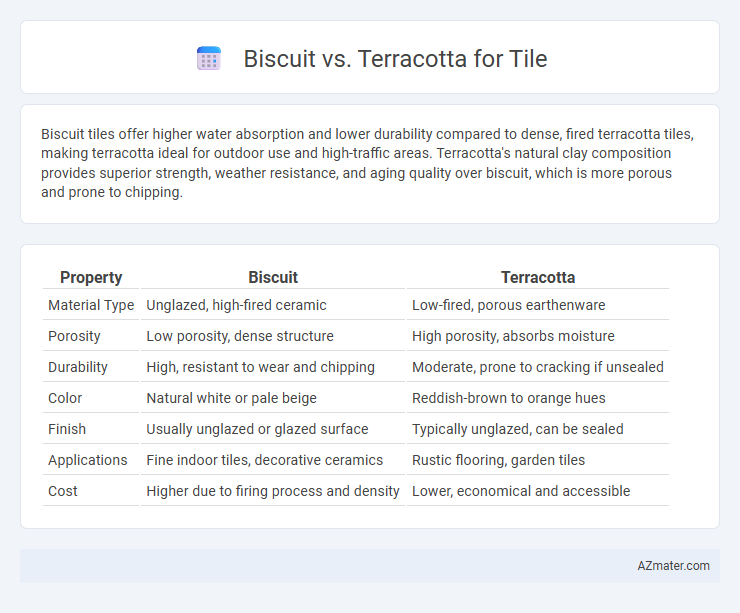 Biscuit vs. Terracotta for Tile

Biscuit tiles offer higher water absorption and lower durability compared to dense, fired terracotta tiles, making terracotta ideal for outdoor use and high-traffic areas. Terracotta's natural clay composition provides superior strength, weather resistance, and aging quality over biscuit, which is more porous and prone to chipping.

| Property | Biscuit | Terracotta |
|---|---|---|
| Material Type | Unglazed, high-fired ceramic | Low-fired, porous earthenware |
| Porosity | Low porosity, dense structure | High porosity, absorbs moisture |
| Durability | High, resistant to wear and chipping | Moderate, prone to cracking if unsealed |
| Color | Natural white or pale beige | Reddish-brown to orange hues |
| Finish | Usually unglazed or glazed surface | Typically unglazed, can be sealed |
| Applications | Fine indoor tiles, decorative ceramics | Rustic flooring, garden tiles |
| Cost | Higher due to firing process and density | Lower, economical and accessible |

AZmater.com