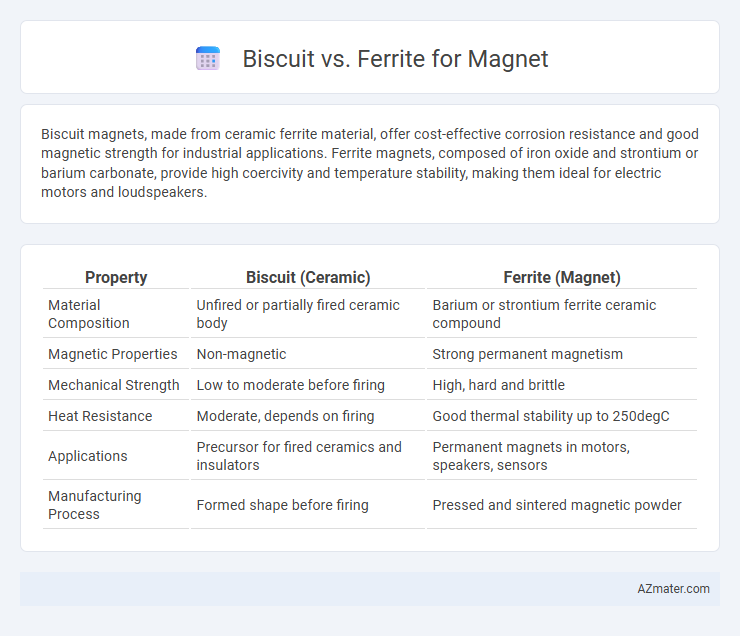 Biscuit vs. Ferrite for Magnet

Biscuit magnets, made from ceramic ferrite material, offer cost-effective corrosion resistance and good magnetic strength for industrial applications. Ferrite magnets, composed of iron oxide and strontium or barium carbonate, provide high coercivity and temperature stability, making them ideal for electric motors and loudspeakers.

| Property | Biscuit (Ceramic) | Ferrite (Magnet) |
|---|---|---|
| Material Composition | Unfired or partially fired ceramic body | Barium or strontium ferrite ceramic compound |
| Magnetic Properties | Non-magnetic | Strong permanent magnetism |
| Mechanical Strength | Low to moderate before firing | High, hard and brittle |
| Heat Resistance | Moderate, depends on firing | Good thermal stability up to 250degC |
| Applications | Precursor for fired ceramics and insulators | Permanent magnets in motors, speakers, sensors |
| Manufacturing Process | Formed shape before firing | Pressed and sintered magnetic powder |

AZmater.com