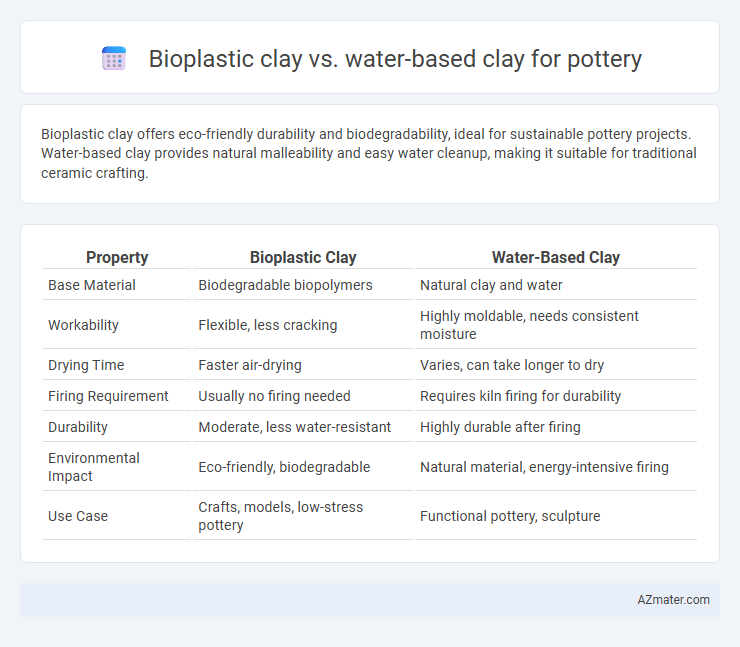 Bioplastic clay vs. water-based clay for pottery

Bioplastic clay offers eco-friendly durability and biodegradability, ideal for sustainable pottery projects. Water-based clay provides natural malleability and easy water cleanup, making it suitable for traditional ceramic crafting.

| Property | Bioplastic Clay | Water-Based Clay |
|---|---|---|
| Base Material | Biodegradable biopolymers | Natural clay and water |
| Workability | Flexible, less cracking | Highly moldable, needs consistent moisture |
| Drying Time | Faster air-drying | Varies, can take longer to dry |
| Firing Requirement | Usually no firing needed | Requires kiln firing for durability |
| Durability | Moderate, less water-resistant | Highly durable after firing |
| Environmental Impact | Eco-friendly, biodegradable | Natural material, energy-intensive firing |
| Use Case | Crafts, models, low-stress pottery | Functional pottery, sculpture |

AZmater.com