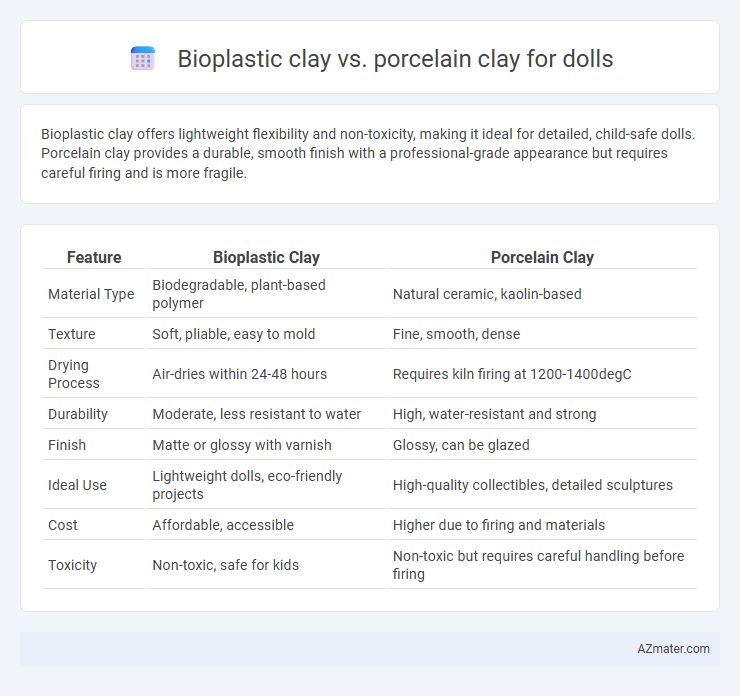 Bioplastic clay vs. porcelain clay for dolls

Bioplastic clay offers lightweight flexibility and non-toxicity, making it ideal for detailed, child-safe dolls. Porcelain clay provides a durable, smooth finish with a professional-grade appearance but requires careful firing and is more fragile.

| Feature | Bioplastic Clay | Porcelain Clay |
|---|---|---|
| Material Type | Biodegradable, plant-based polymer | Natural ceramic, kaolin-based |
| Texture | Soft, pliable, easy to mold | Fine, smooth, dense |
| Drying Process | Air-dries within 24-48 hours | Requires kiln firing at 1200-1400degC |
| Durability | Moderate, less resistant to water | High, water-resistant and strong |
| Finish | Matte or glossy with varnish | Glossy, can be glazed |
| Ideal Use | Lightweight dolls, eco-friendly projects | High-quality collectibles, detailed sculptures |
| Cost | Affordable, accessible | Higher due to firing and materials |
| Toxicity | Non-toxic, safe for kids | Non-toxic but requires careful handling before firing |

AZmater.com