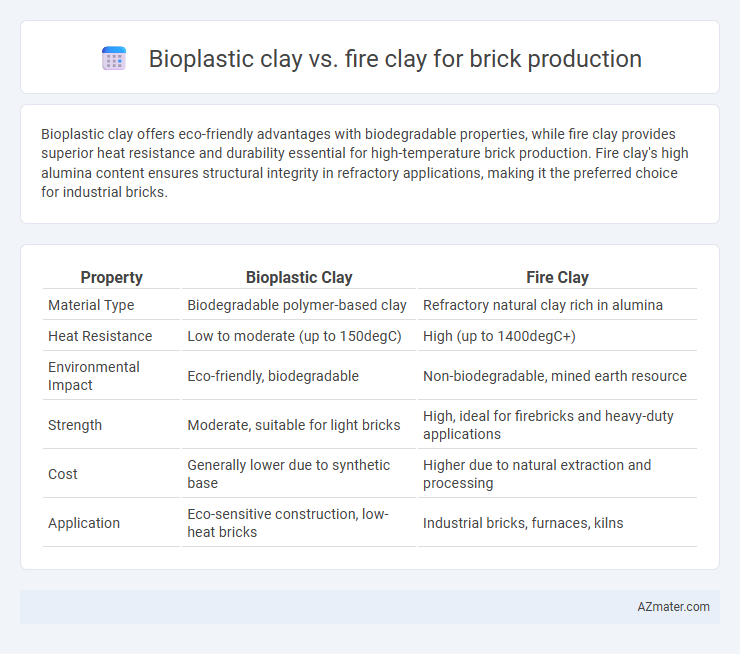 Bioplastic clay vs. fire clay for brick production

Bioplastic clay offers eco-friendly advantages with biodegradable properties, while fire clay provides superior heat resistance and durability essential for high-temperature brick production. Fire clay's high alumina content ensures structural integrity in refractory applications, making it the preferred choice for industrial bricks.

| Property | Bioplastic Clay | Fire Clay |
|---|---|---|
| Material Type | Biodegradable polymer-based clay | Refractory natural clay rich in alumina |
| Heat Resistance | Low to moderate (up to 150degC) | High (up to 1400degC+) |
| Environmental Impact | Eco-friendly, biodegradable | Non-biodegradable, mined earth resource |
| Strength | Moderate, suitable for light bricks | High, ideal for firebricks and heavy-duty applications |
| Cost | Generally lower due to synthetic base | Higher due to natural extraction and processing |
| Application | Eco-sensitive construction, low-heat bricks | Industrial bricks, furnaces, kilns |

AZmater.com