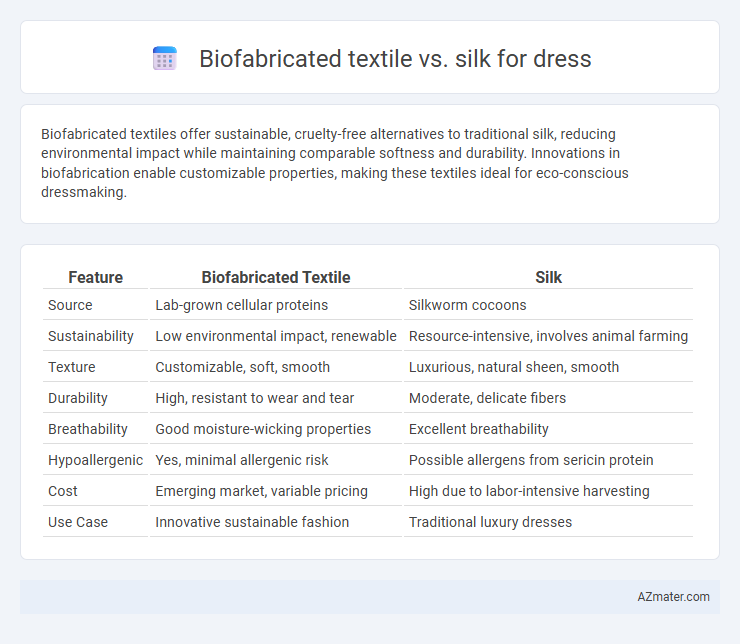 Biofabricated textile vs. silk for dress

Biofabricated textiles offer sustainable, cruelty-free alternatives to traditional silk, reducing environmental impact while maintaining comparable softness and durability. Innovations in biofabrication enable customizable properties, making these textiles ideal for eco-conscious dressmaking.

| Feature | Biofabricated Textile | Silk |
|---|---|---|
| Source | Lab-grown cellular proteins | Silkworm cocoons |
| Sustainability | Low environmental impact, renewable | Resource-intensive, involves animal farming |
| Texture | Customizable, soft, smooth | Luxurious, natural sheen, smooth |
| Durability | High, resistant to wear and tear | Moderate, delicate fibers |
| Breathability | Good moisture-wicking properties | Excellent breathability |
| Hypoallergenic | Yes, minimal allergenic risk | Possible allergens from sericin protein |
| Cost | Emerging market, variable pricing | High due to labor-intensive harvesting |
| Use Case | Innovative sustainable fashion | Traditional luxury dresses |

AZmater.com