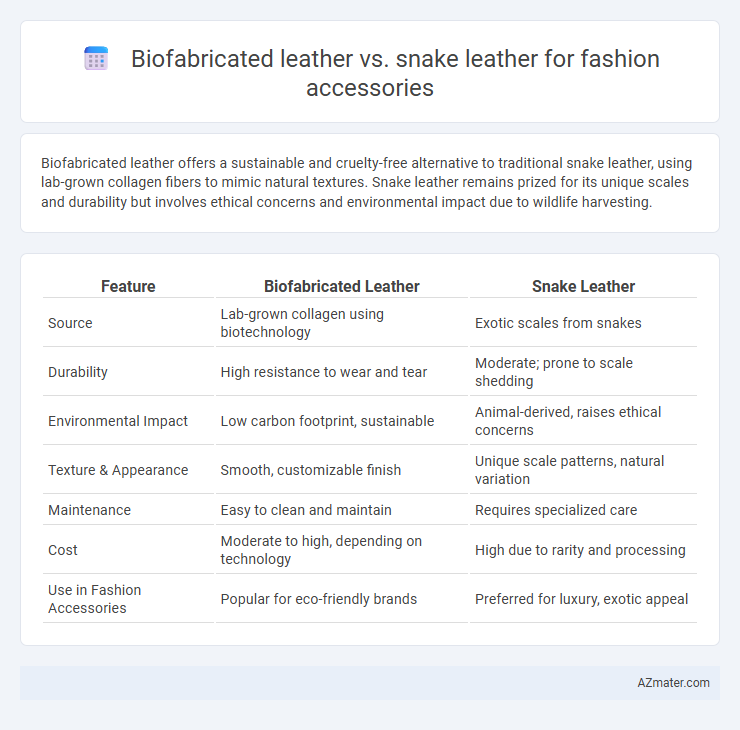 Biofabricated leather vs. snake leather for fashion accessories

Biofabricated leather offers a sustainable and cruelty-free alternative to traditional snake leather, using lab-grown collagen fibers to mimic natural textures. Snake leather remains prized for its unique scales and durability but involves ethical concerns and environmental impact due to wildlife harvesting.

| Feature | Biofabricated Leather | Snake Leather |
|---|---|---|
| Source | Lab-grown collagen using biotechnology | Exotic scales from snakes |
| Durability | High resistance to wear and tear | Moderate; prone to scale shedding |
| Environmental Impact | Low carbon footprint, sustainable | Animal-derived, raises ethical concerns |
| Texture & Appearance | Smooth, customizable finish | Unique scale patterns, natural variation |
| Maintenance | Easy to clean and maintain | Requires specialized care |
| Cost | Moderate to high, depending on technology | High due to rarity and processing |
| Use in Fashion Accessories | Popular for eco-friendly brands | Preferred for luxury, exotic appeal |

AZmater.com