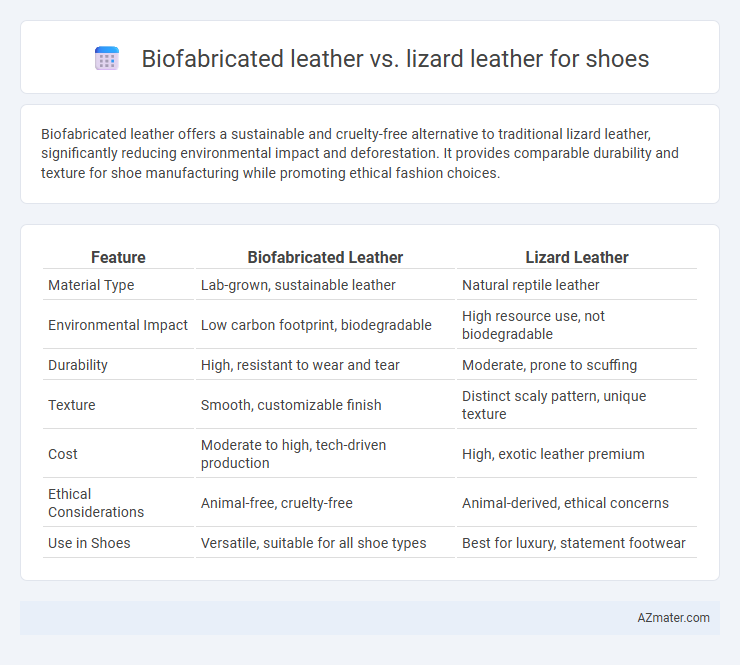 Biofabricated leather vs. lizard leather for shoes

Biofabricated leather offers a sustainable and cruelty-free alternative to traditional lizard leather, significantly reducing environmental impact and deforestation. It provides comparable durability and texture for shoe manufacturing while promoting ethical fashion choices.

| Feature | Biofabricated Leather | Lizard Leather |
|---|---|---|
| Material Type | Lab-grown, sustainable leather | Natural reptile leather |
| Environmental Impact | Low carbon footprint, biodegradable | High resource use, not biodegradable |
| Durability | High, resistant to wear and tear | Moderate, prone to scuffing |
| Texture | Smooth, customizable finish | Distinct scaly pattern, unique texture |
| Cost | Moderate to high, tech-driven production | High, exotic leather premium |
| Ethical Considerations | Animal-free, cruelty-free | Animal-derived, ethical concerns |
| Use in Shoes | Versatile, suitable for all shoe types | Best for luxury, statement footwear |

AZmater.com